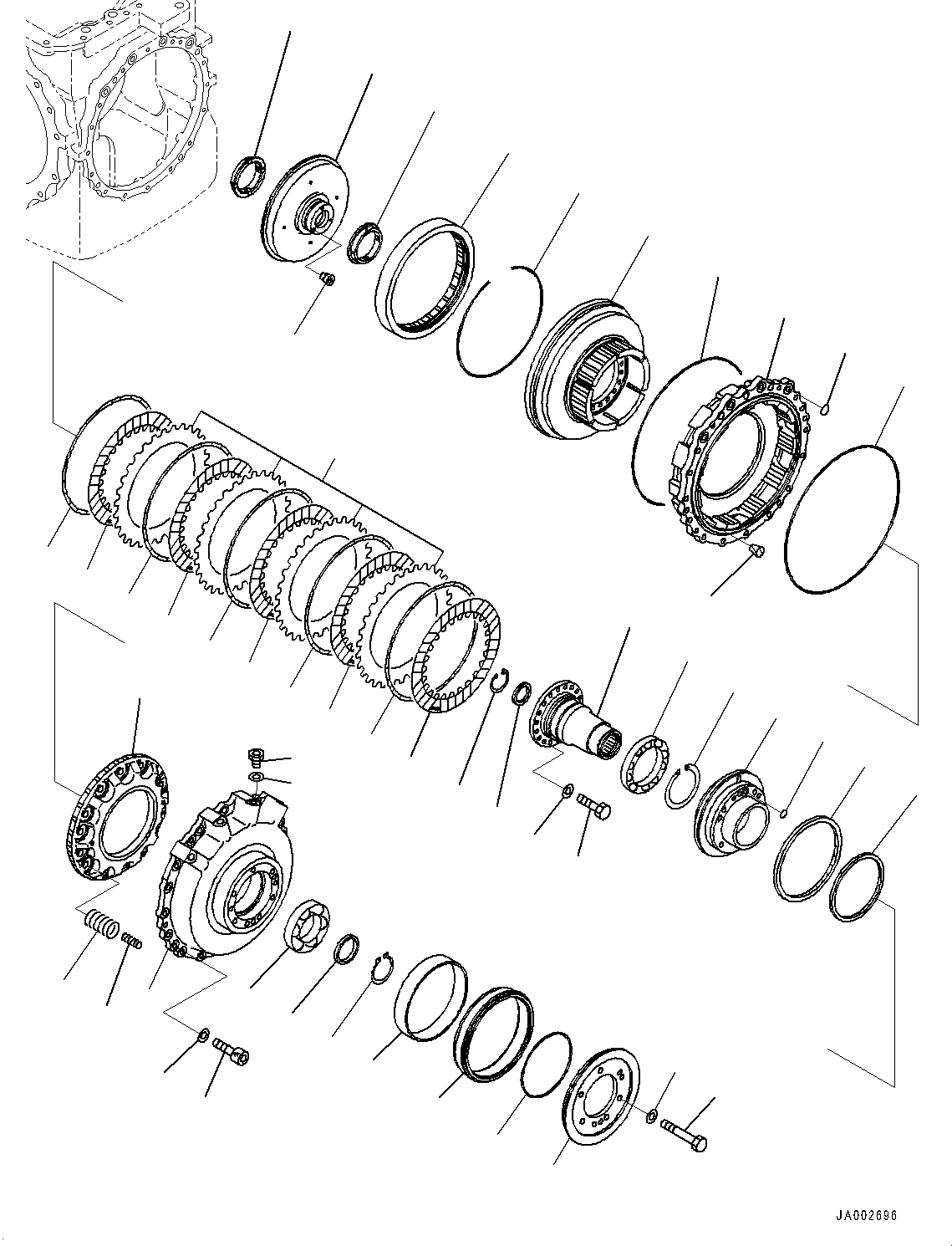 JA002696