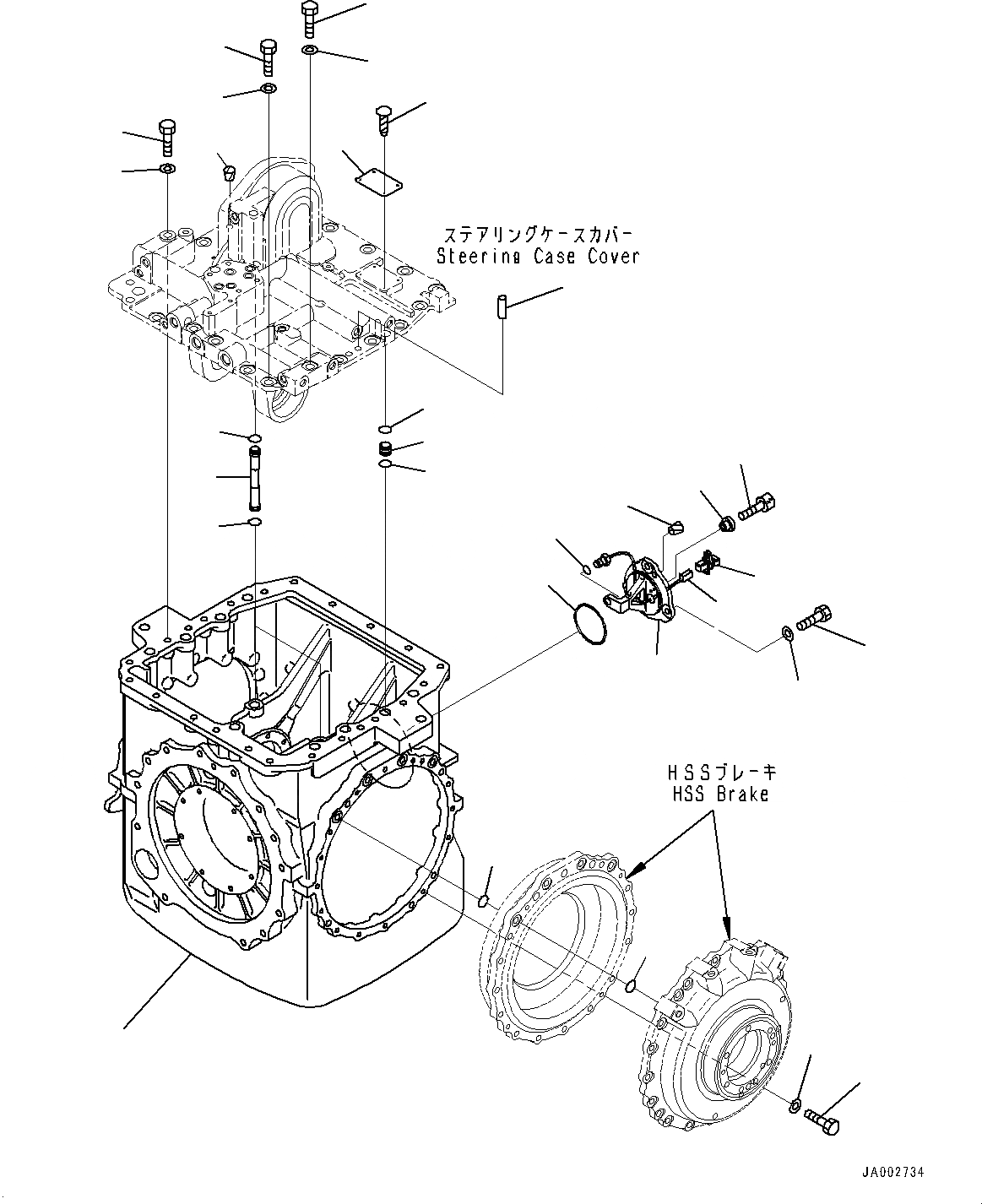 ステアリングケースカバー
Steering Case Cover

HSSブレーキ
HSS Brake

JA002734