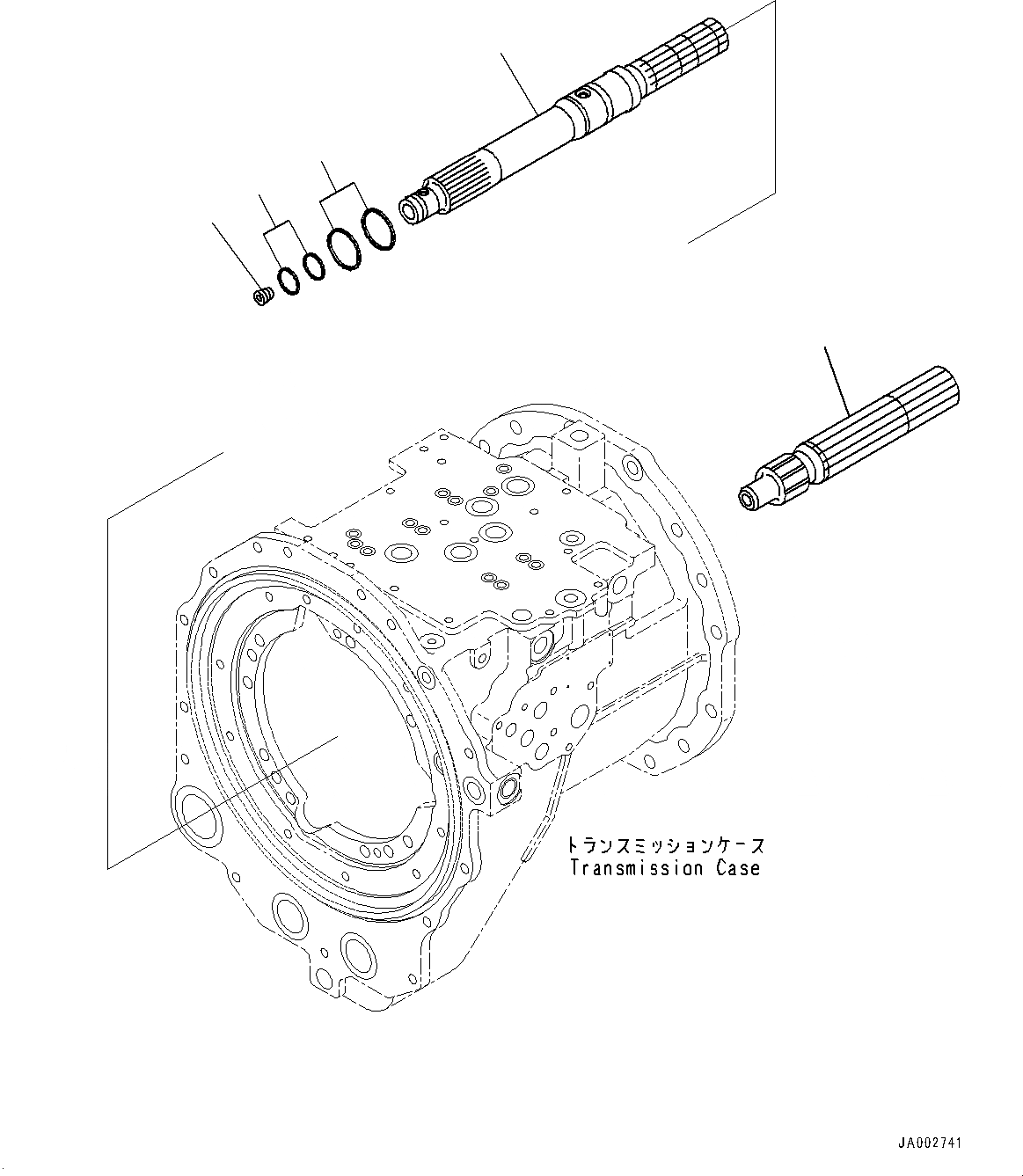 トランスミッションケース
Transmission Case

JA002741