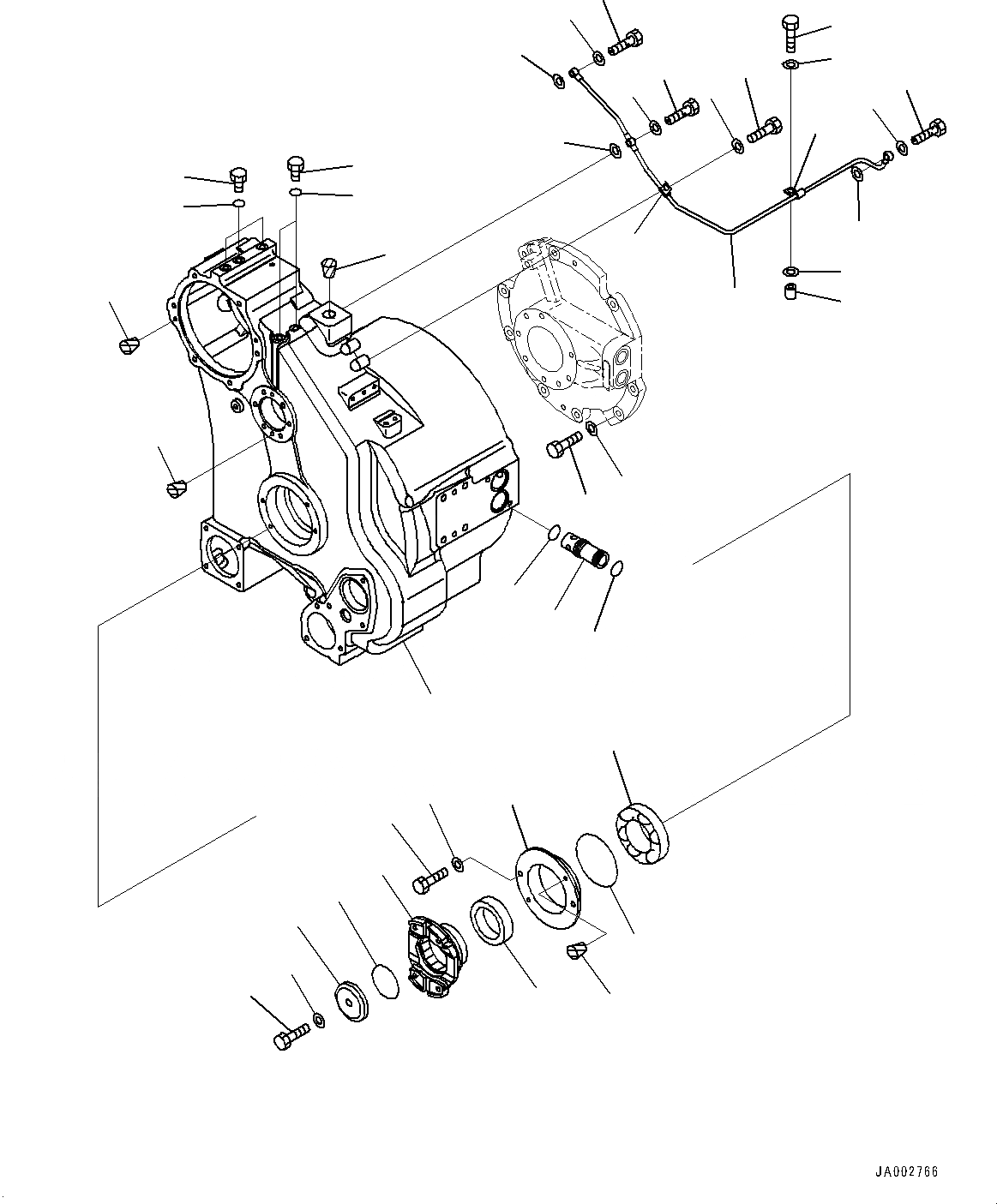 JA002766