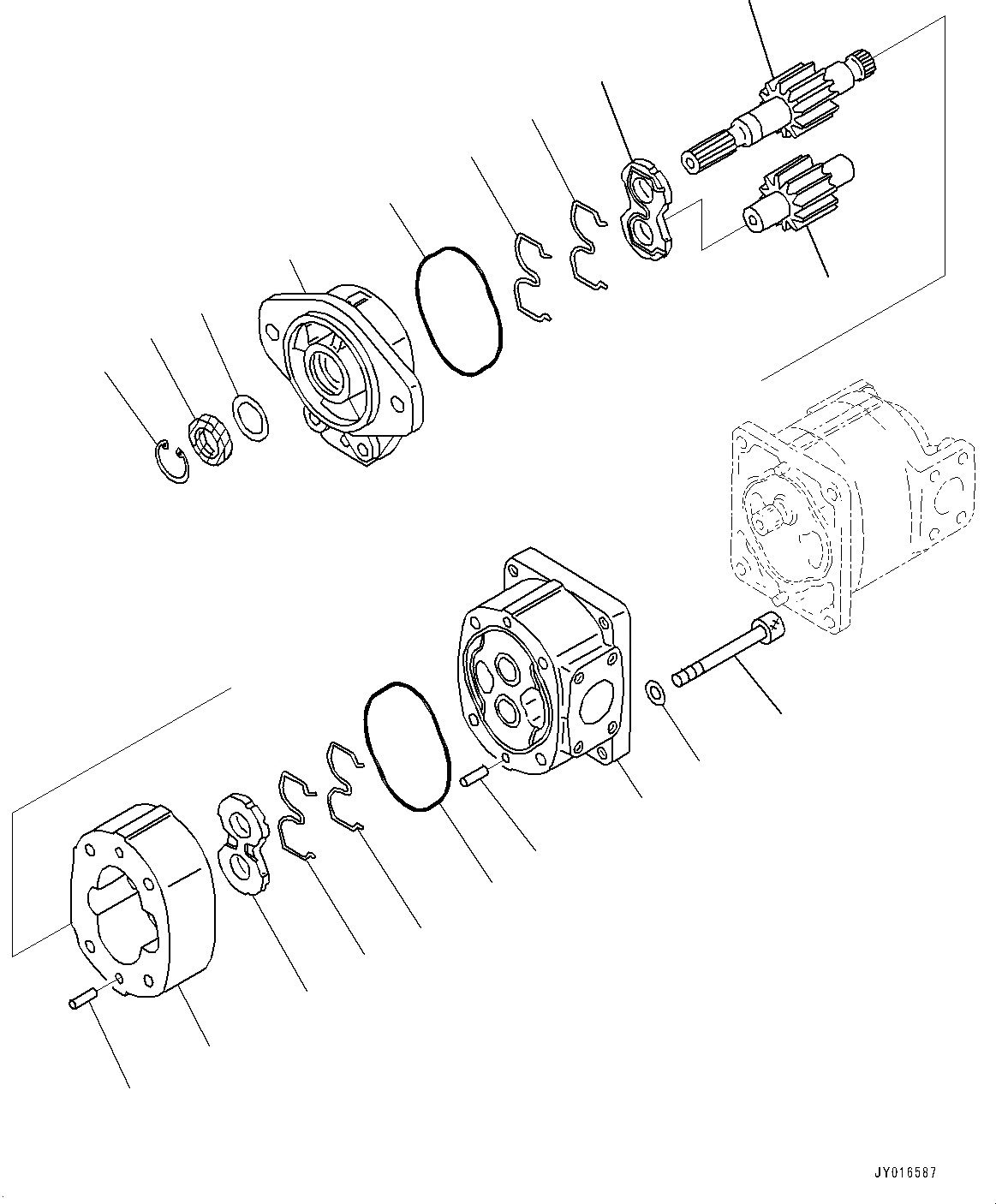 JY016587