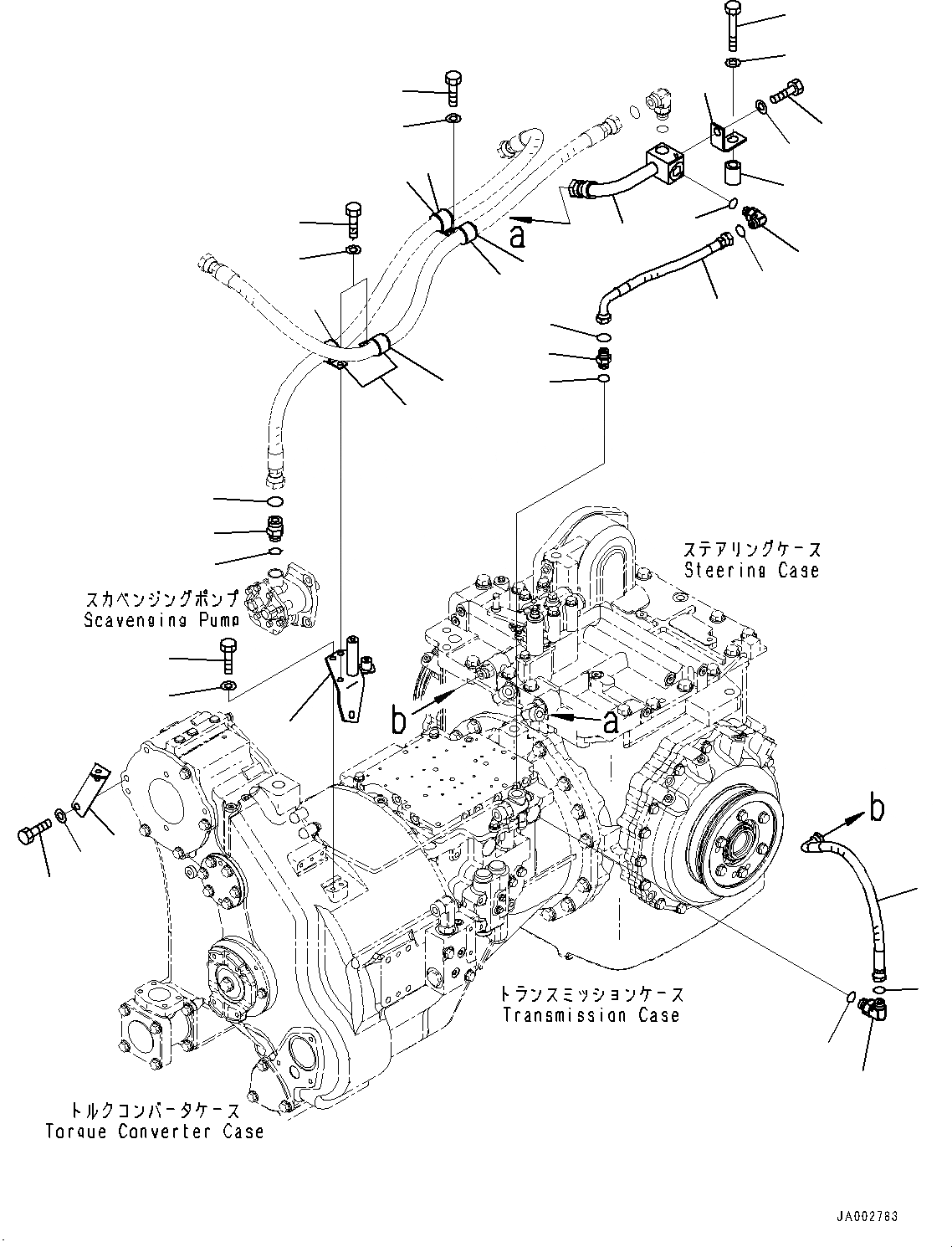 a

ステアリングケース
Steering Case

スカベンジングポンプ
Scavenging Pump

b

a

b

トランスミッションケース
Transmission Case

トルクコンバータケース
Torque Converter Case

JA002783