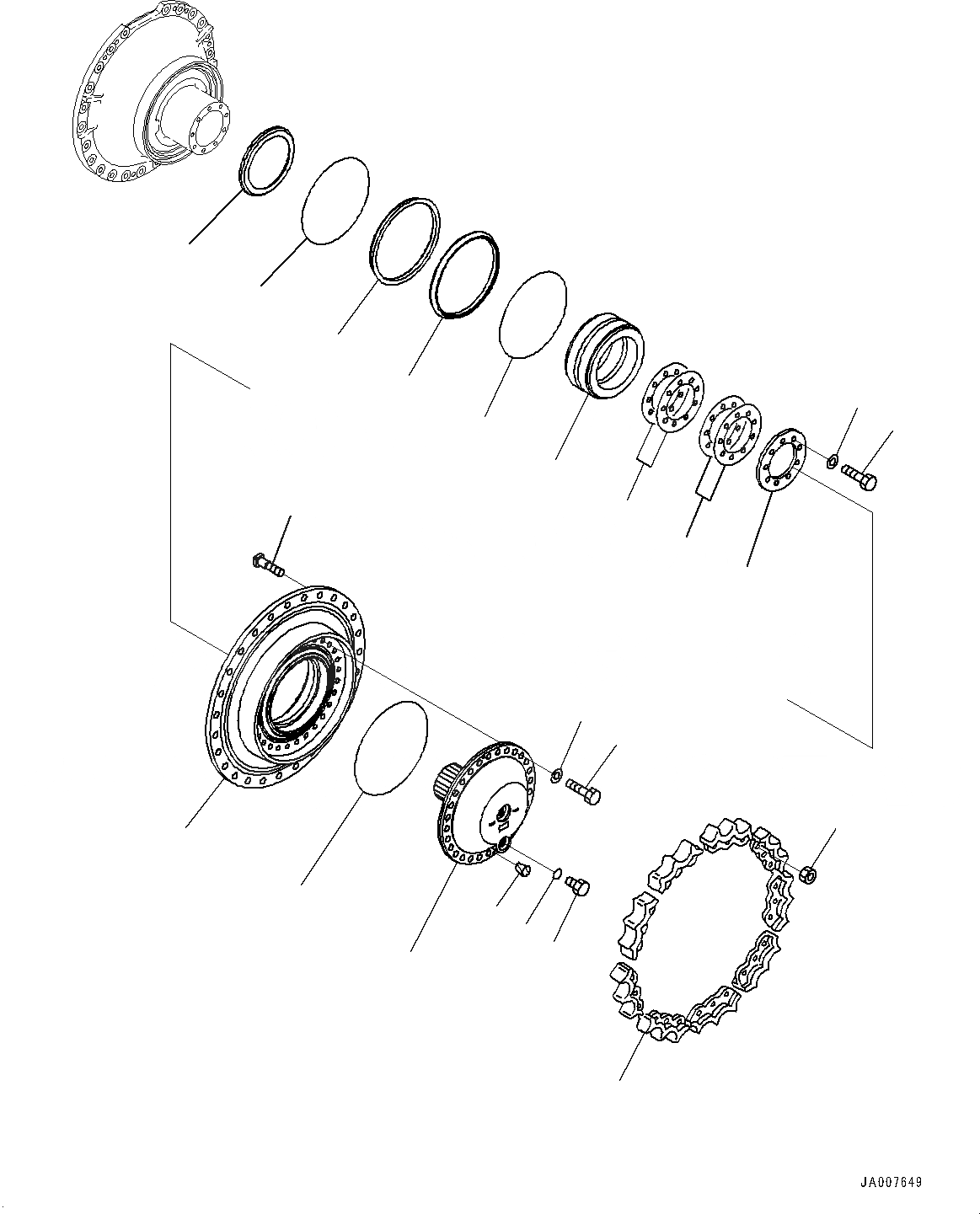 JA007649