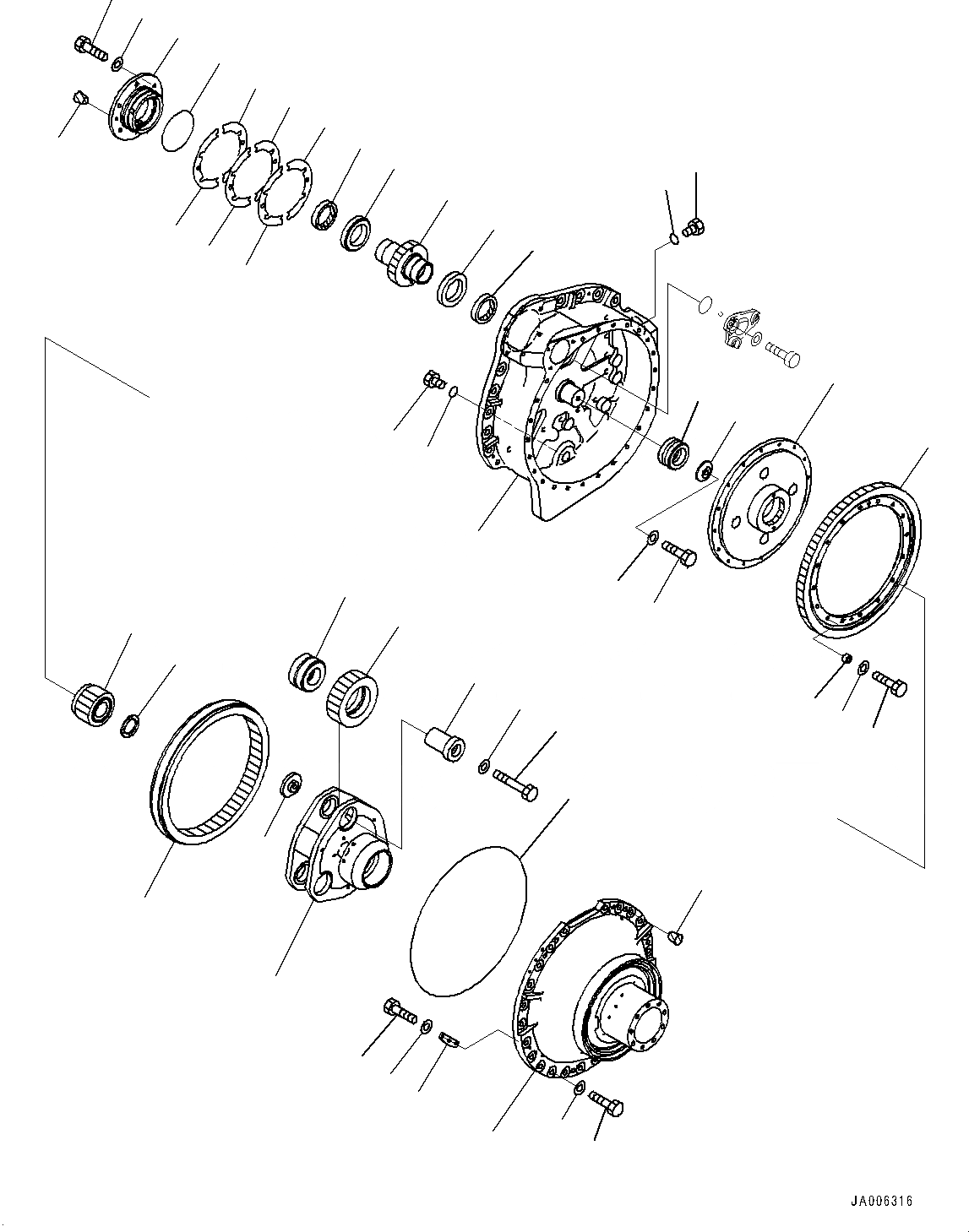 JA006316