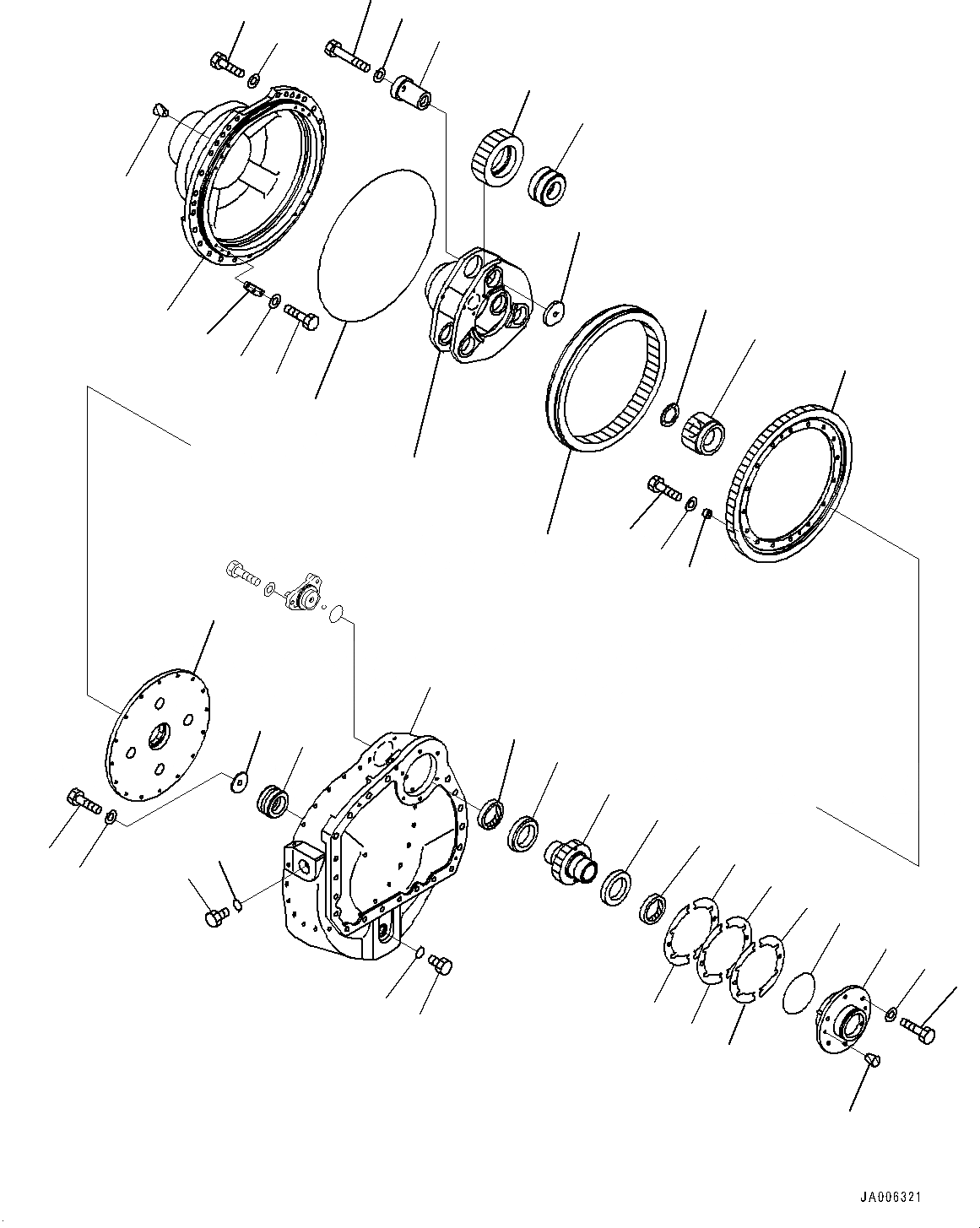 JA006321