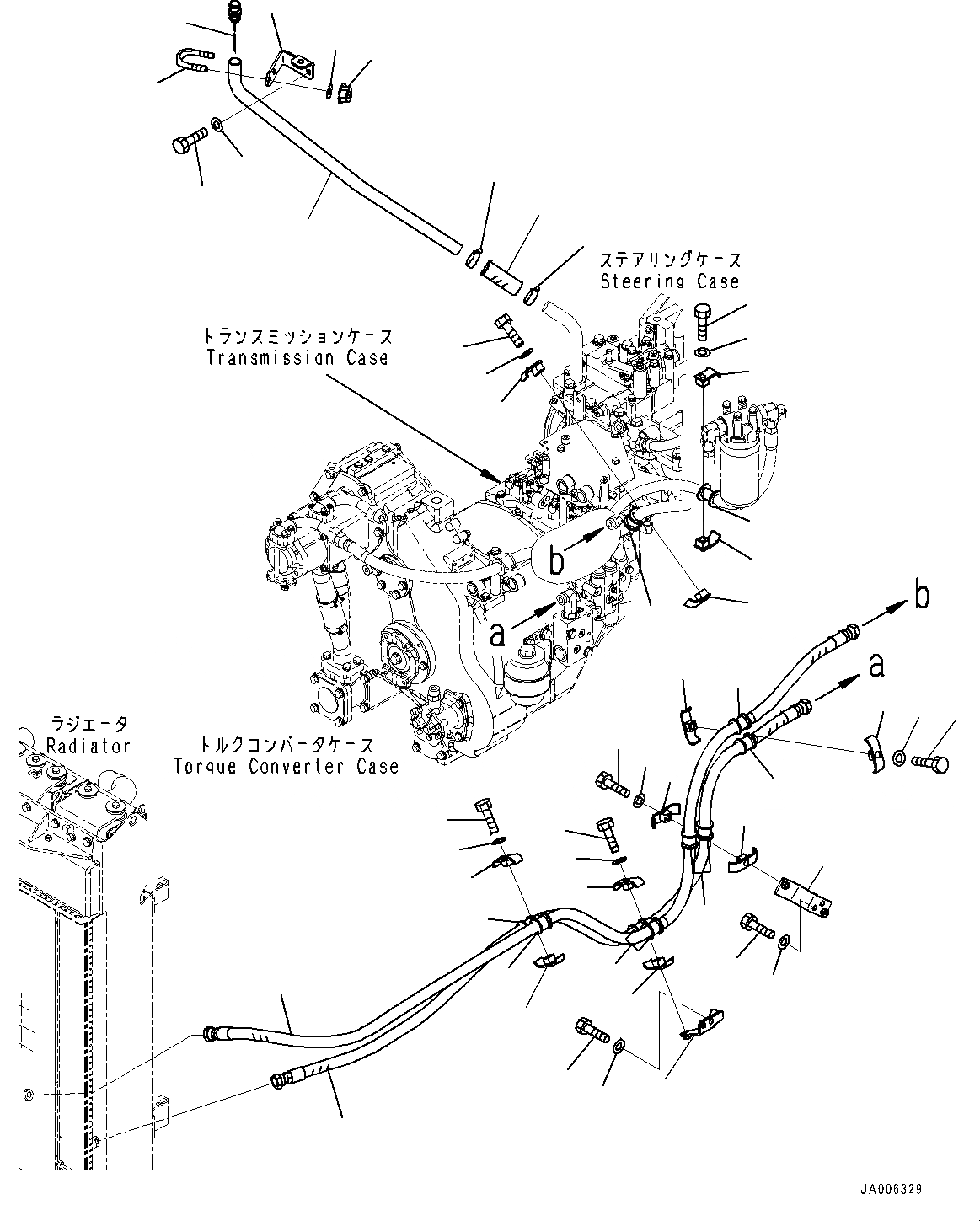 ステアリングケース
Steering Case

トランスミッションケース
Transmission Case

b

a

b

a

ラジエータ
Radiator

トルクコンバータケース
Torque Converter Case

JA006329