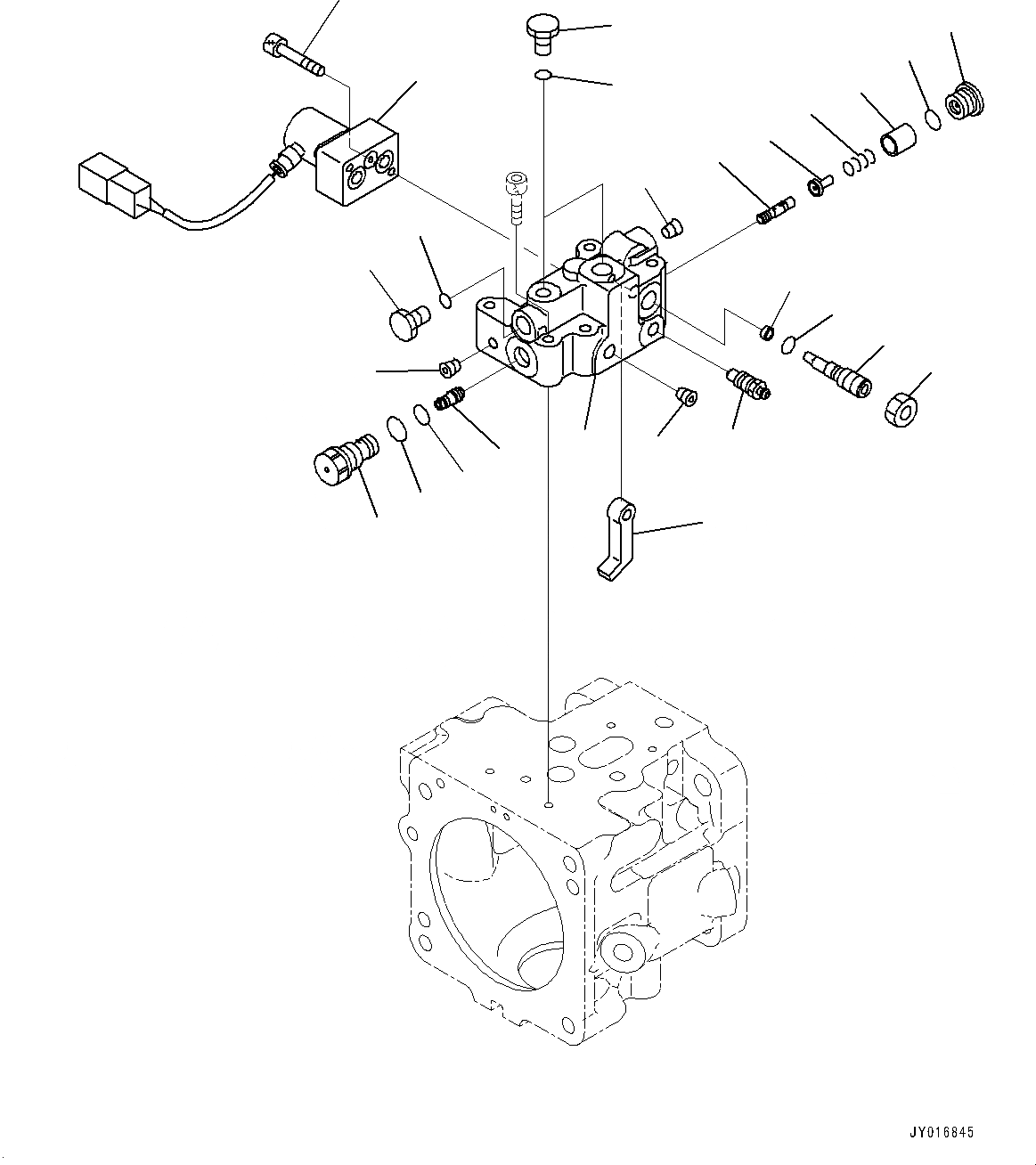 JY016845