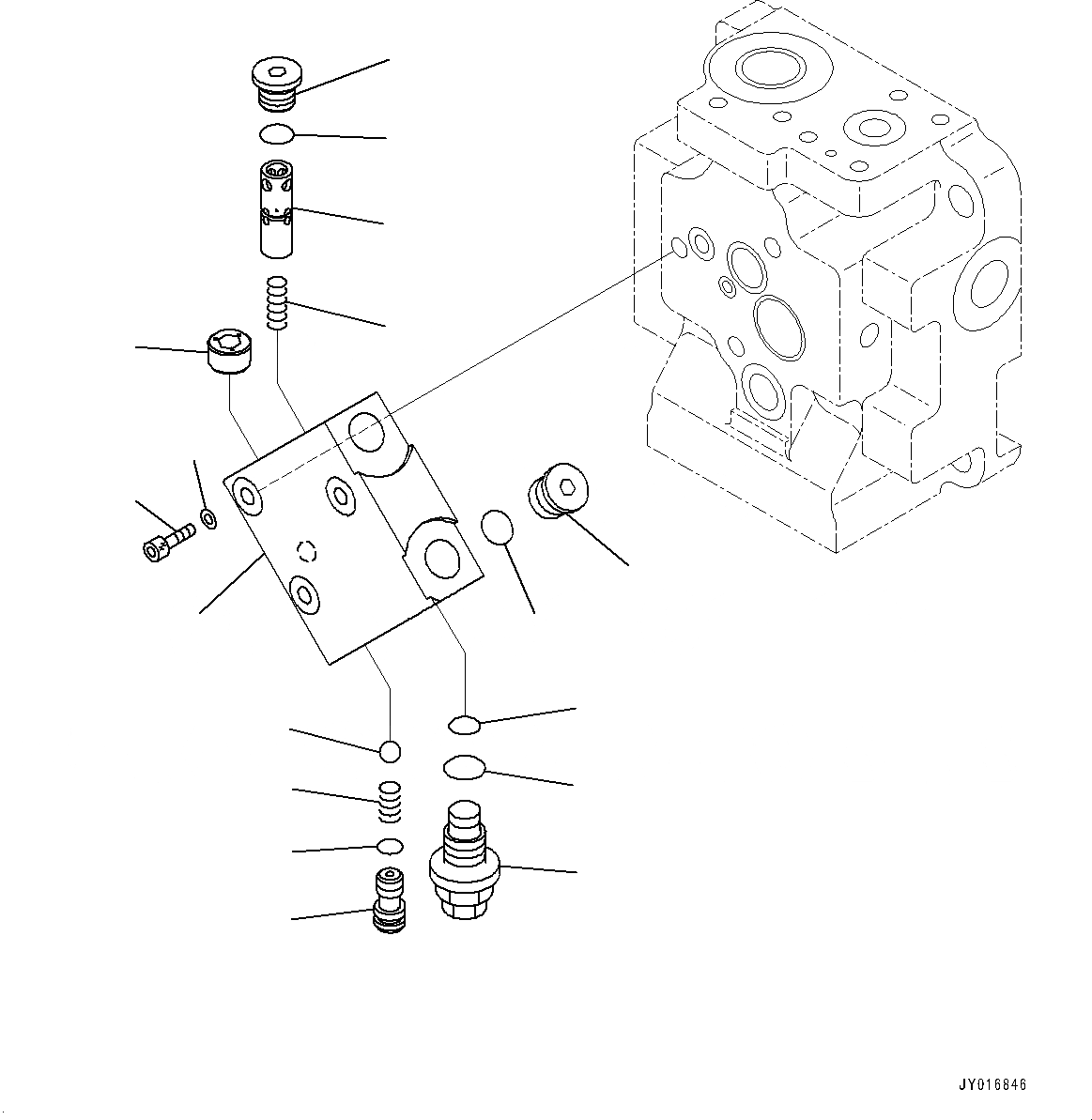 JY016846