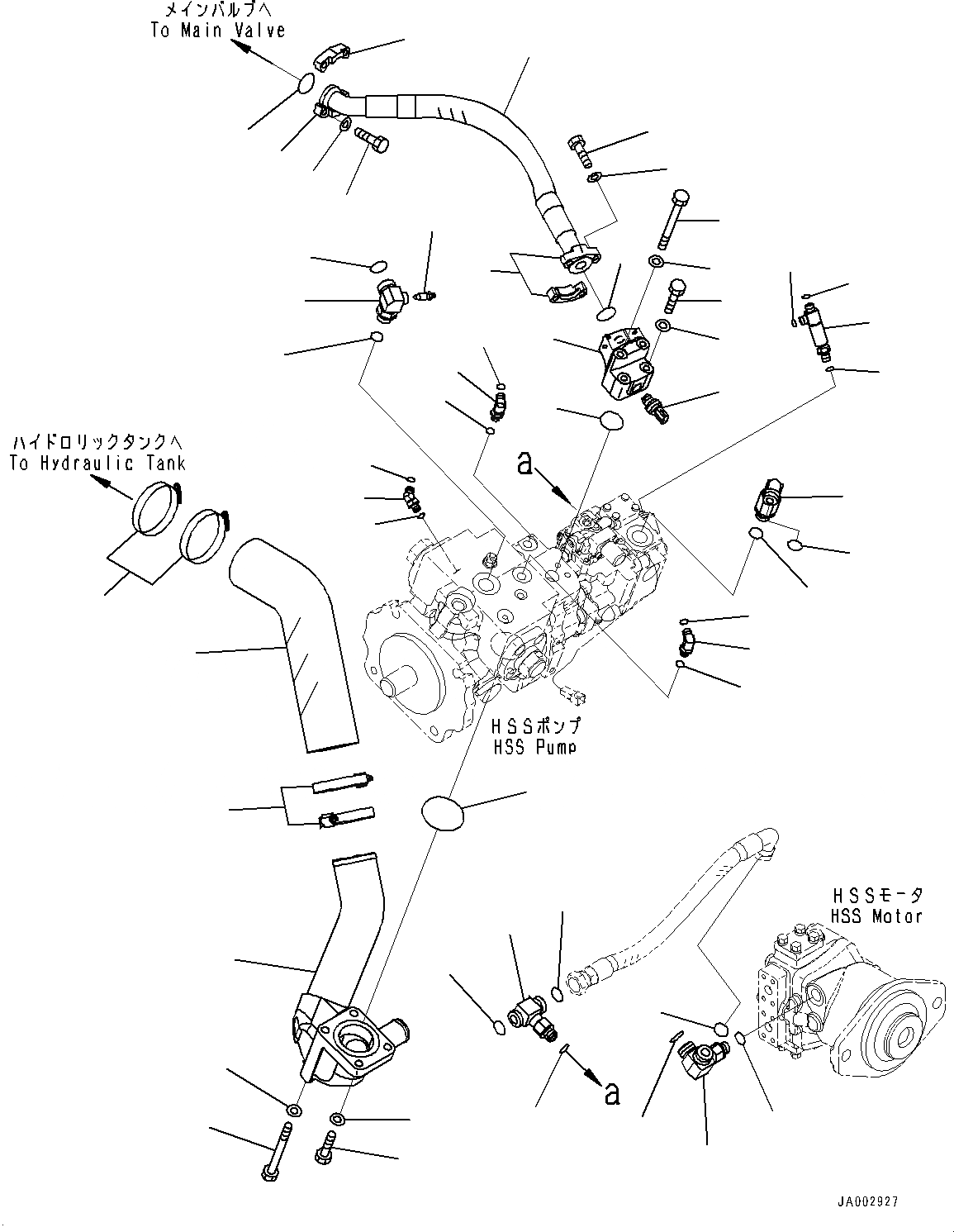 メインバルブへ
To Main Valve

ハイドロリックタンクへ
To Hydraulic Tank

a

HSSポンプ
HSS Pump

HSSモータ
HSS Motor

a

JA002927