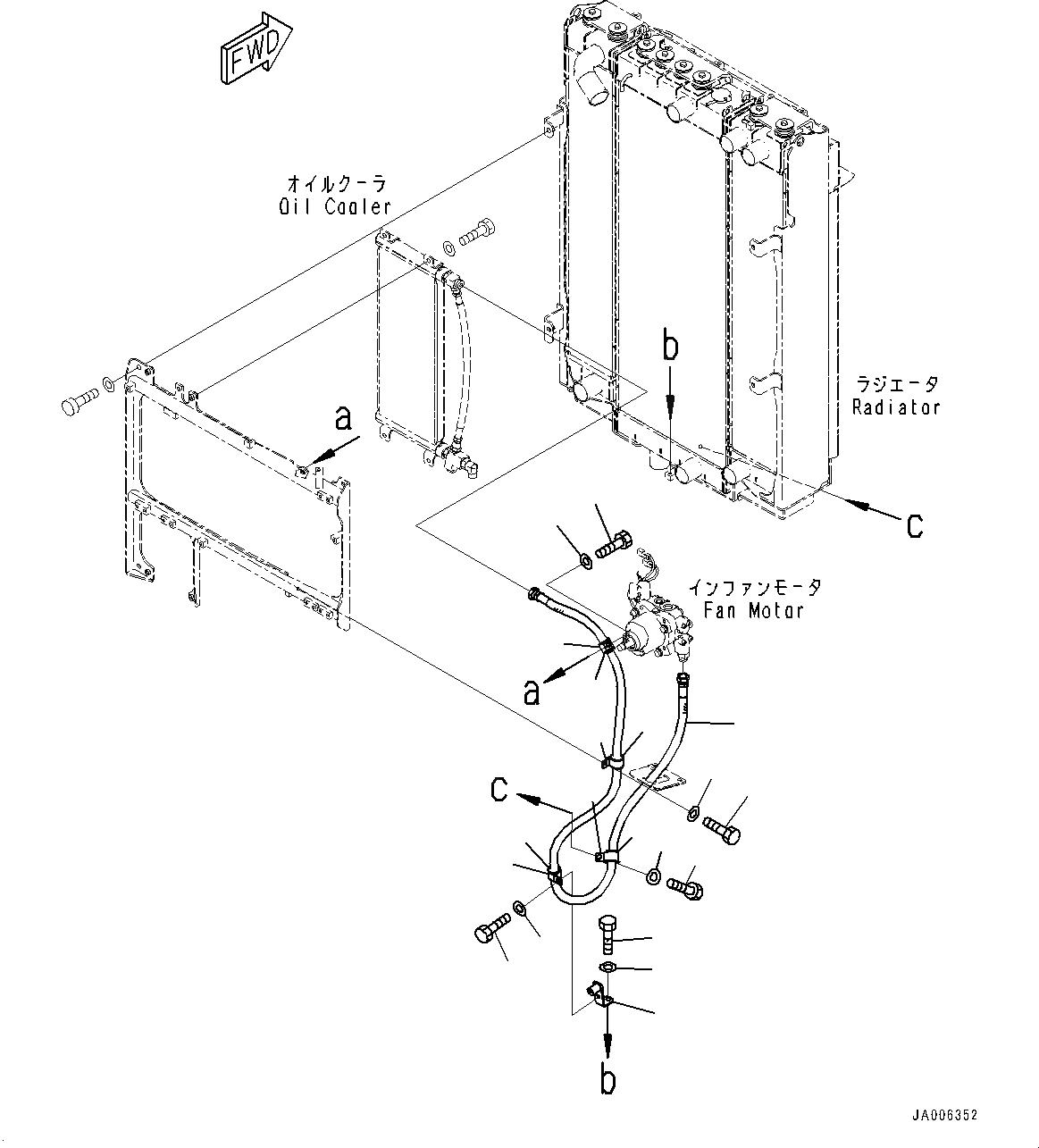 FWD

オイルクーラ
Oil Cooler

b

ラジエータ
Radiator

a

c

インファンモータ
Fan Motor

a

c

b

JA006352