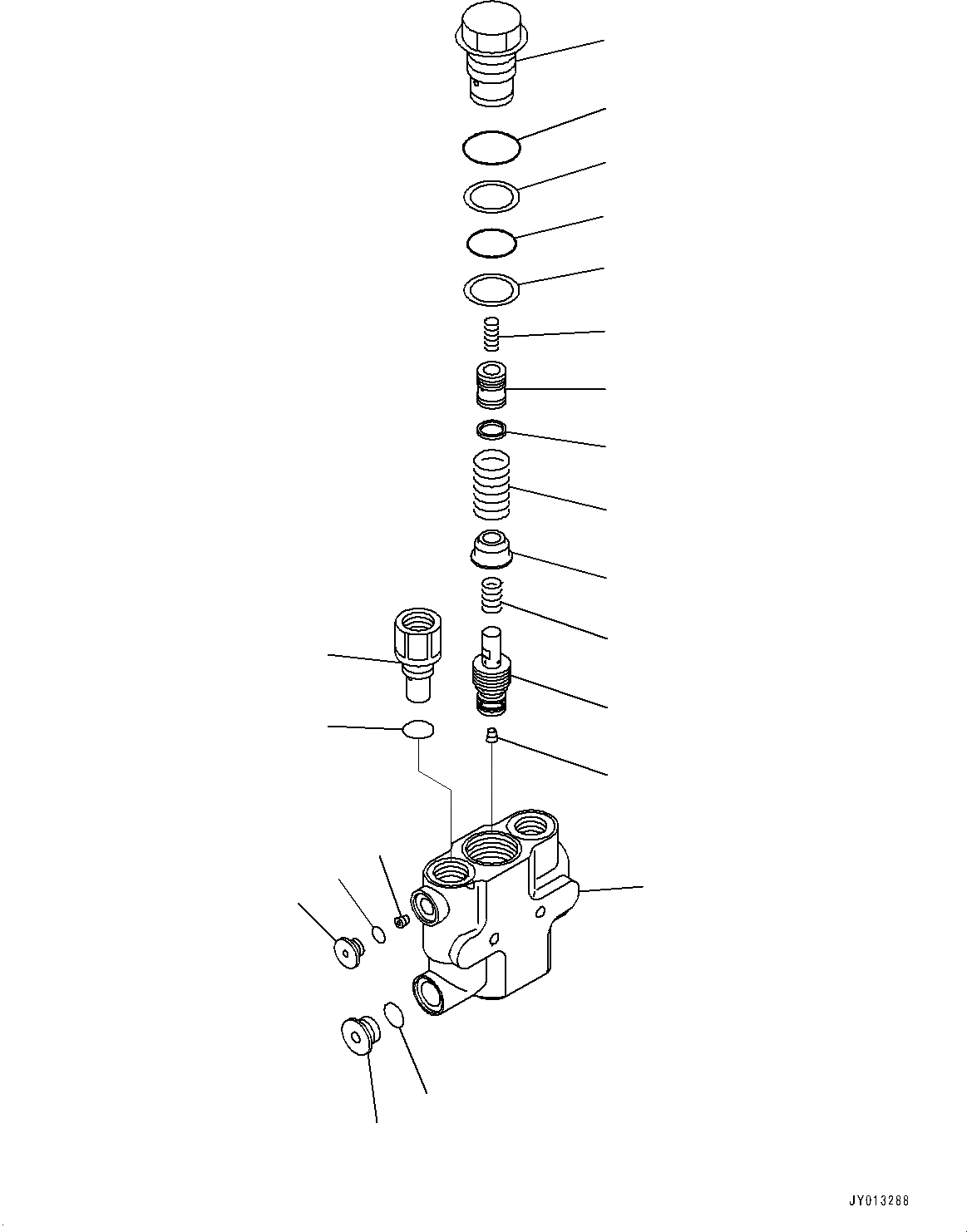 JY013288