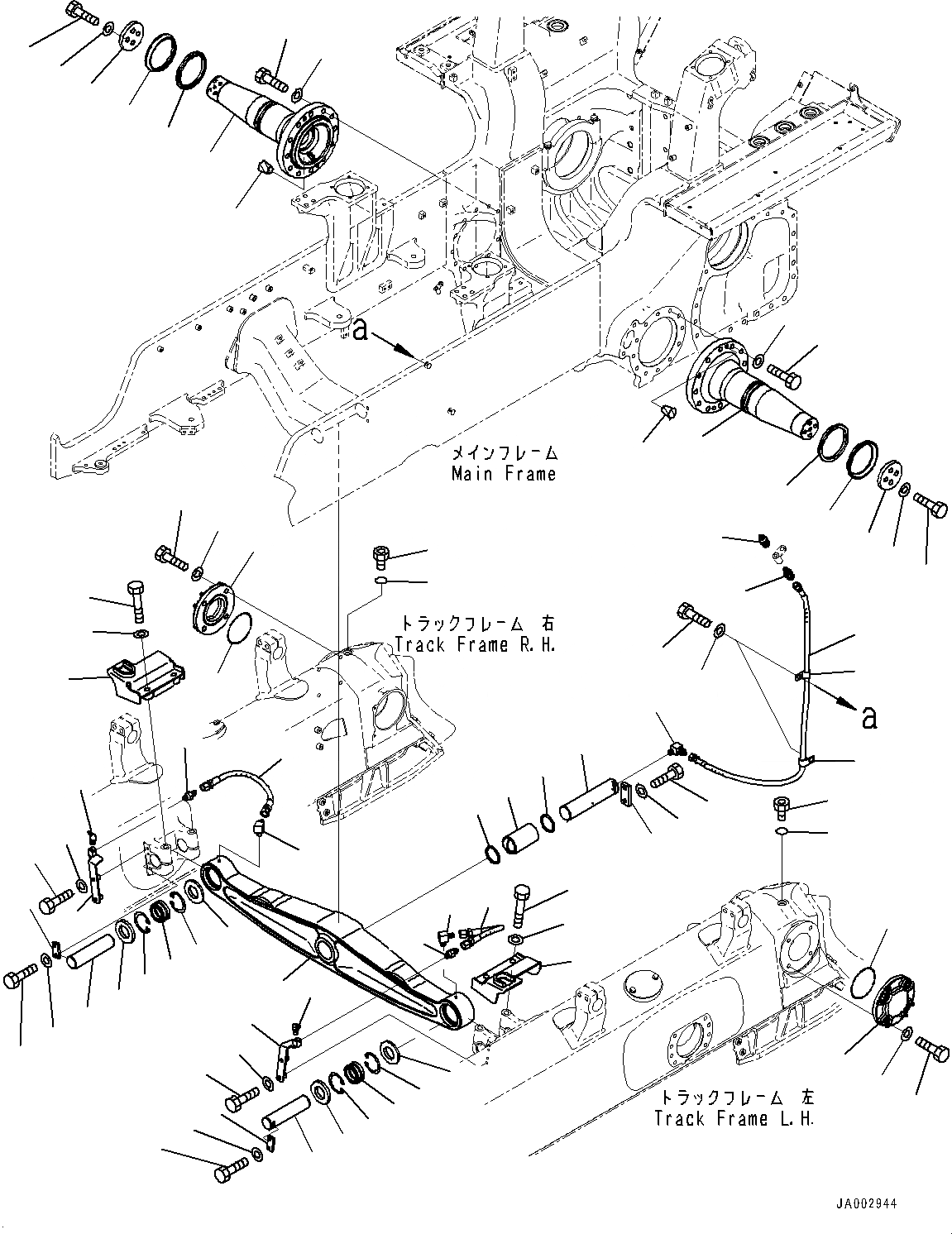 a

メインフレーム
Main Frame

トラックフレーム 右
Track Frame R.H.

a

トラックフレーム 左
Track Frame L.H.

JA002944