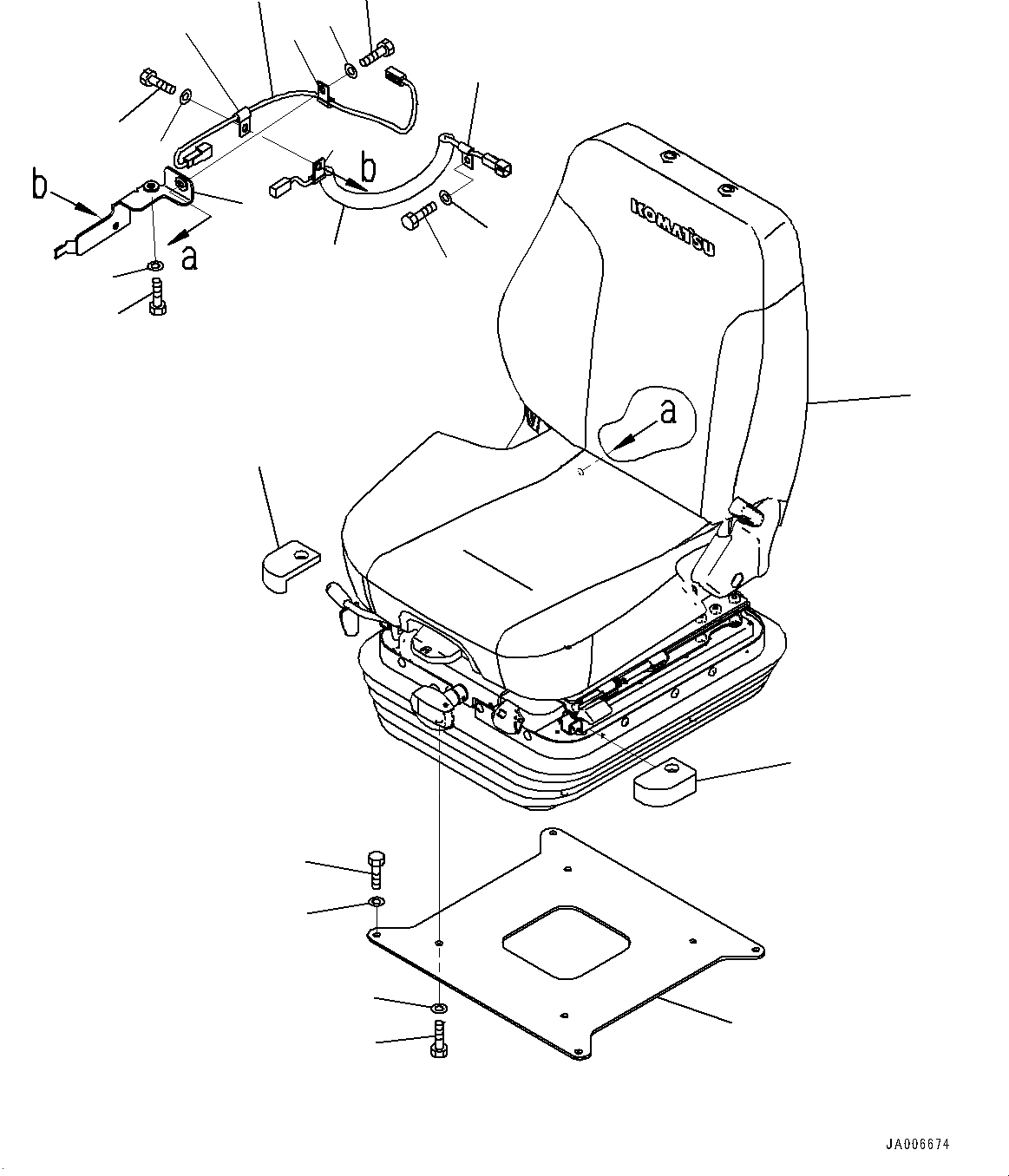 b

b

a

KOMATSU

a

JA006674