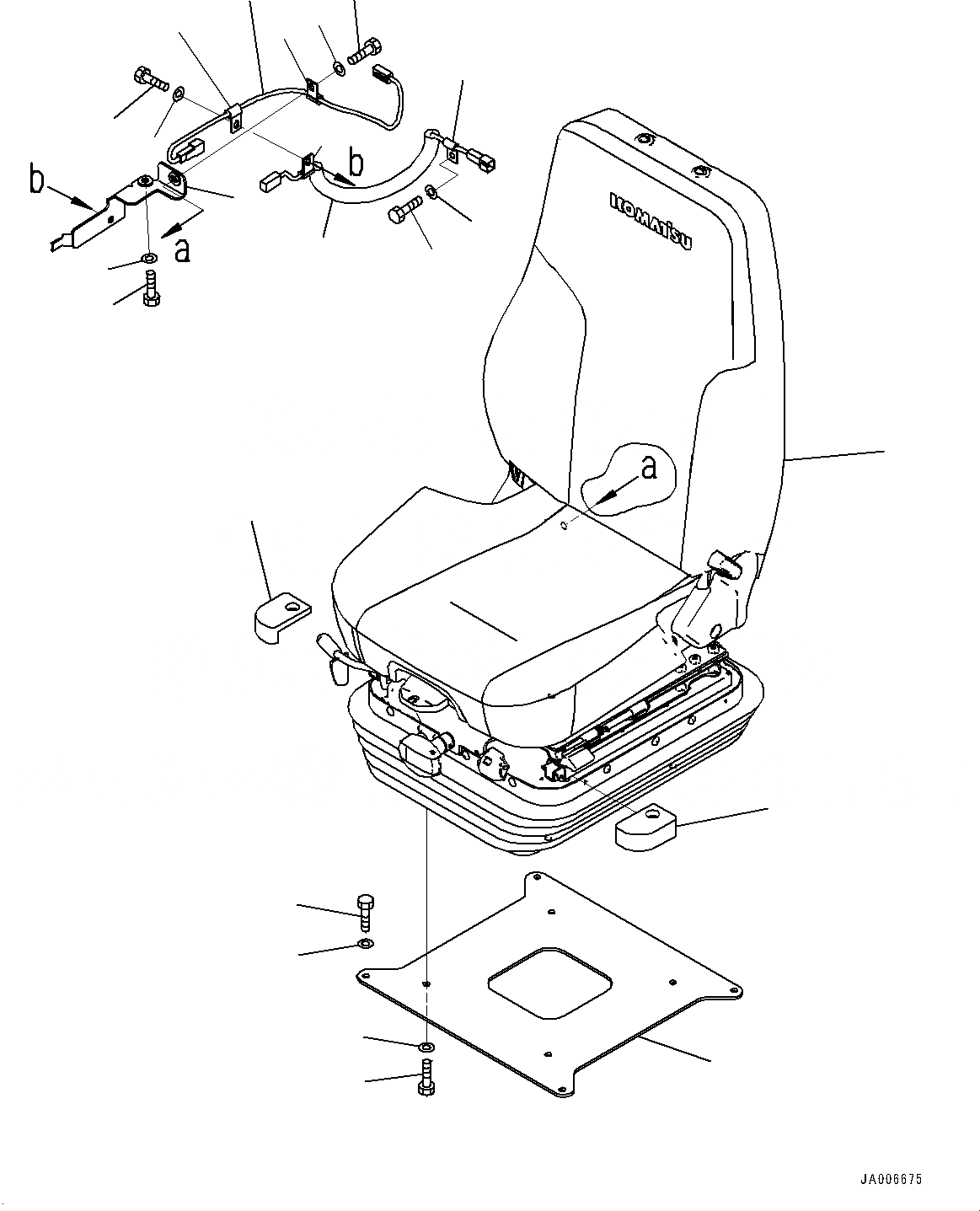 b
b
a
KOMATSU
a
JA006675