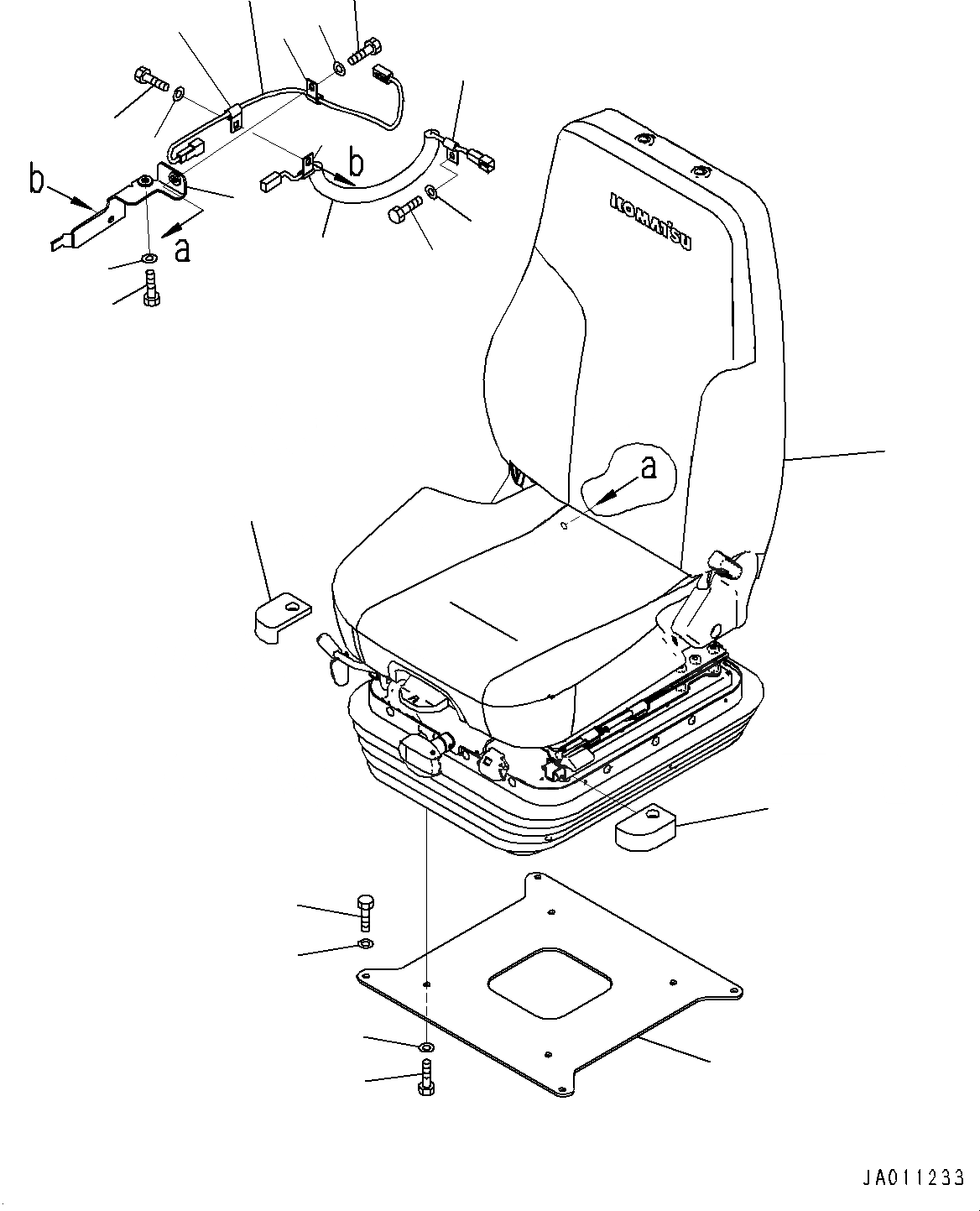 b

b

a

KOMATSU

a

JA011233