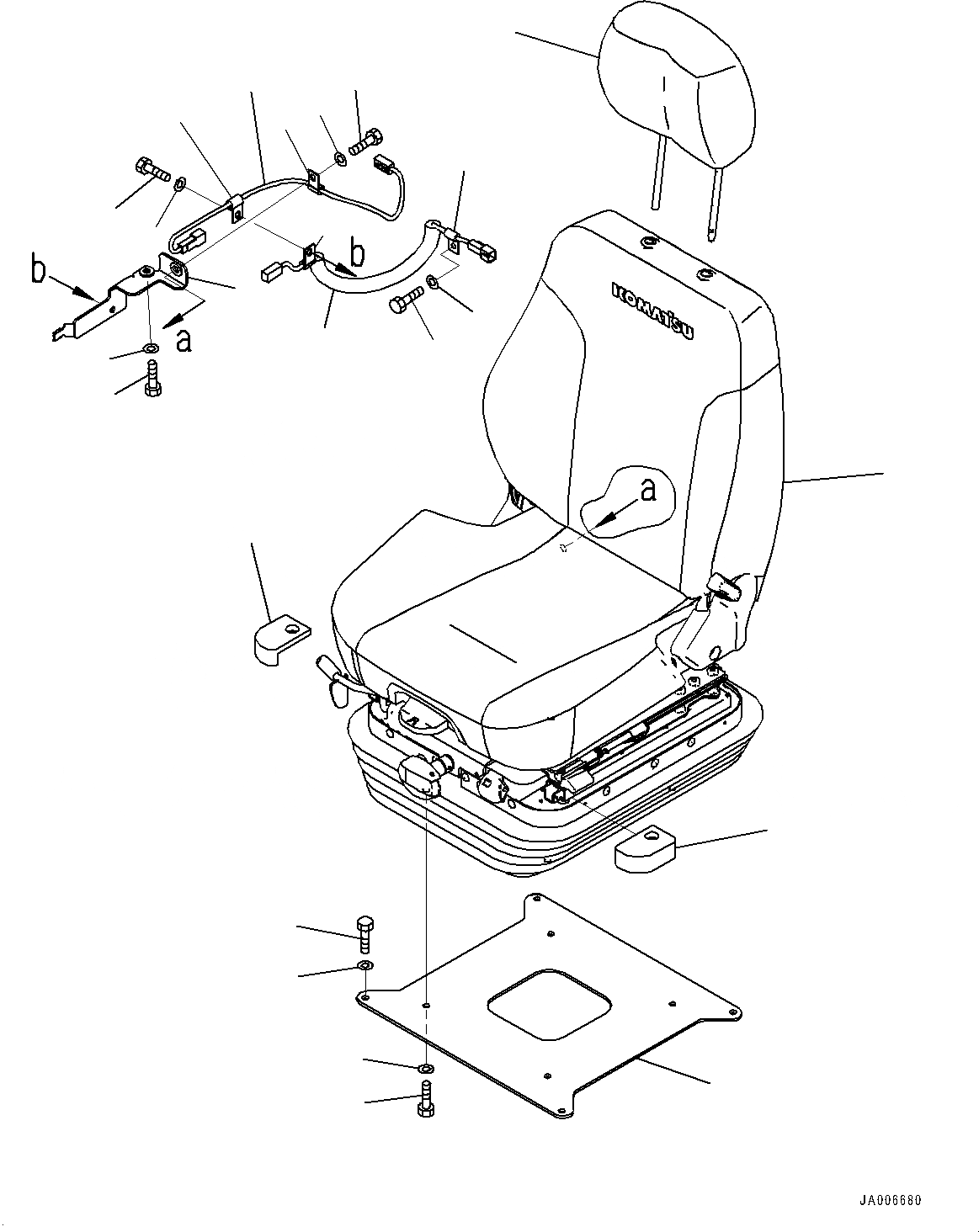 b

b

a

KOMATSU

a

JA006680