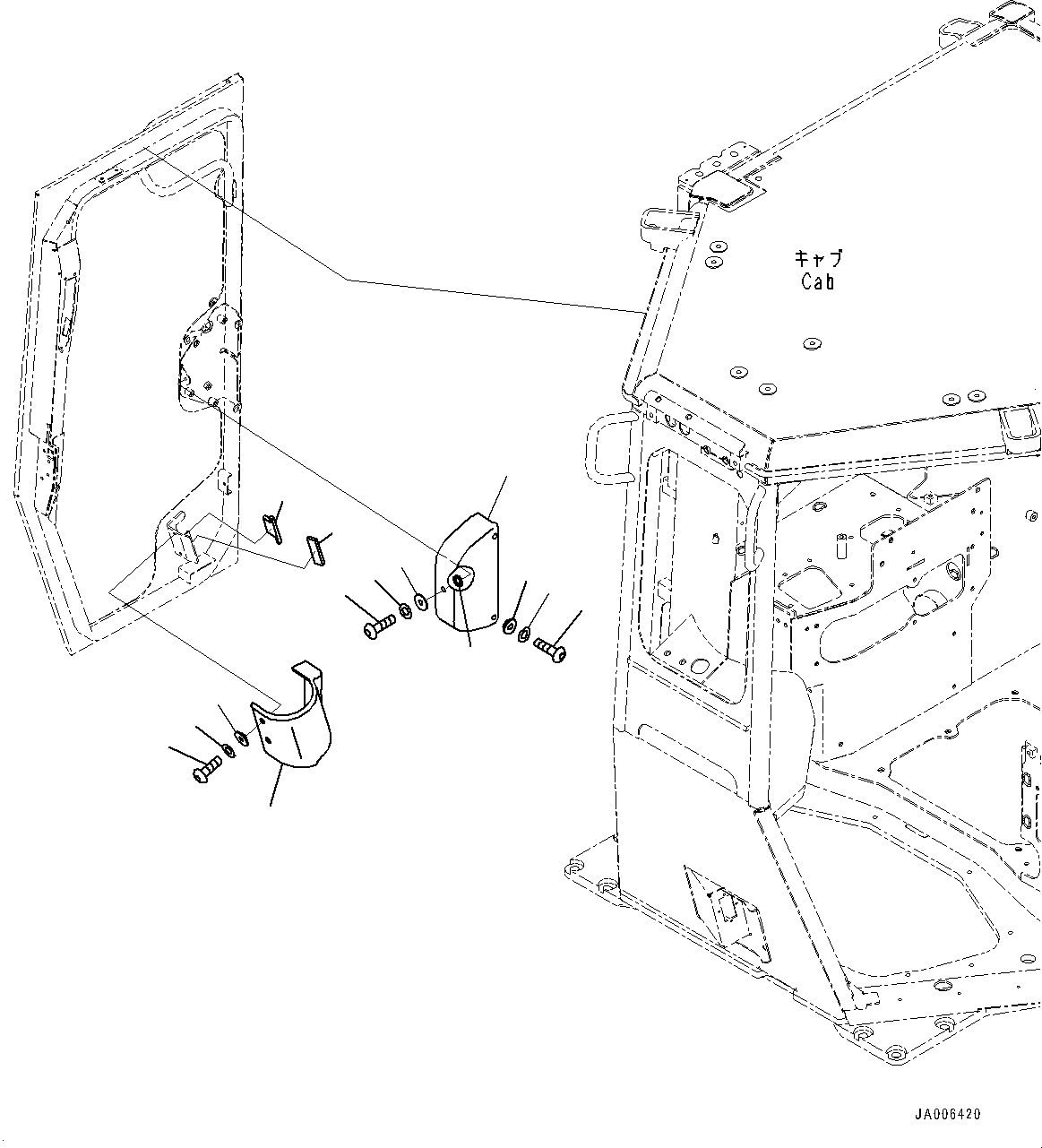 キャブ
Cab

JA006420