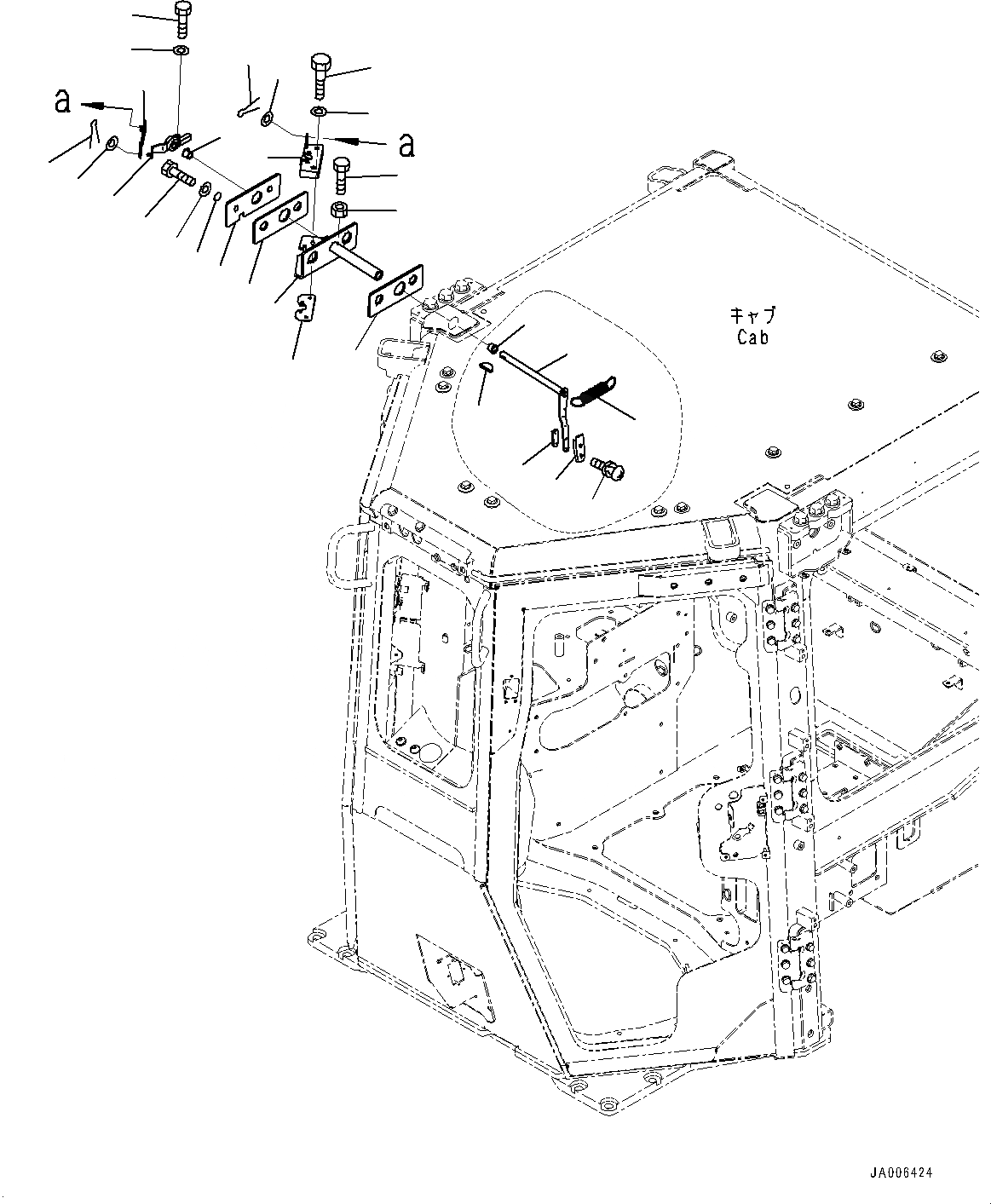 a

a

キャブ
Cab

JA006424