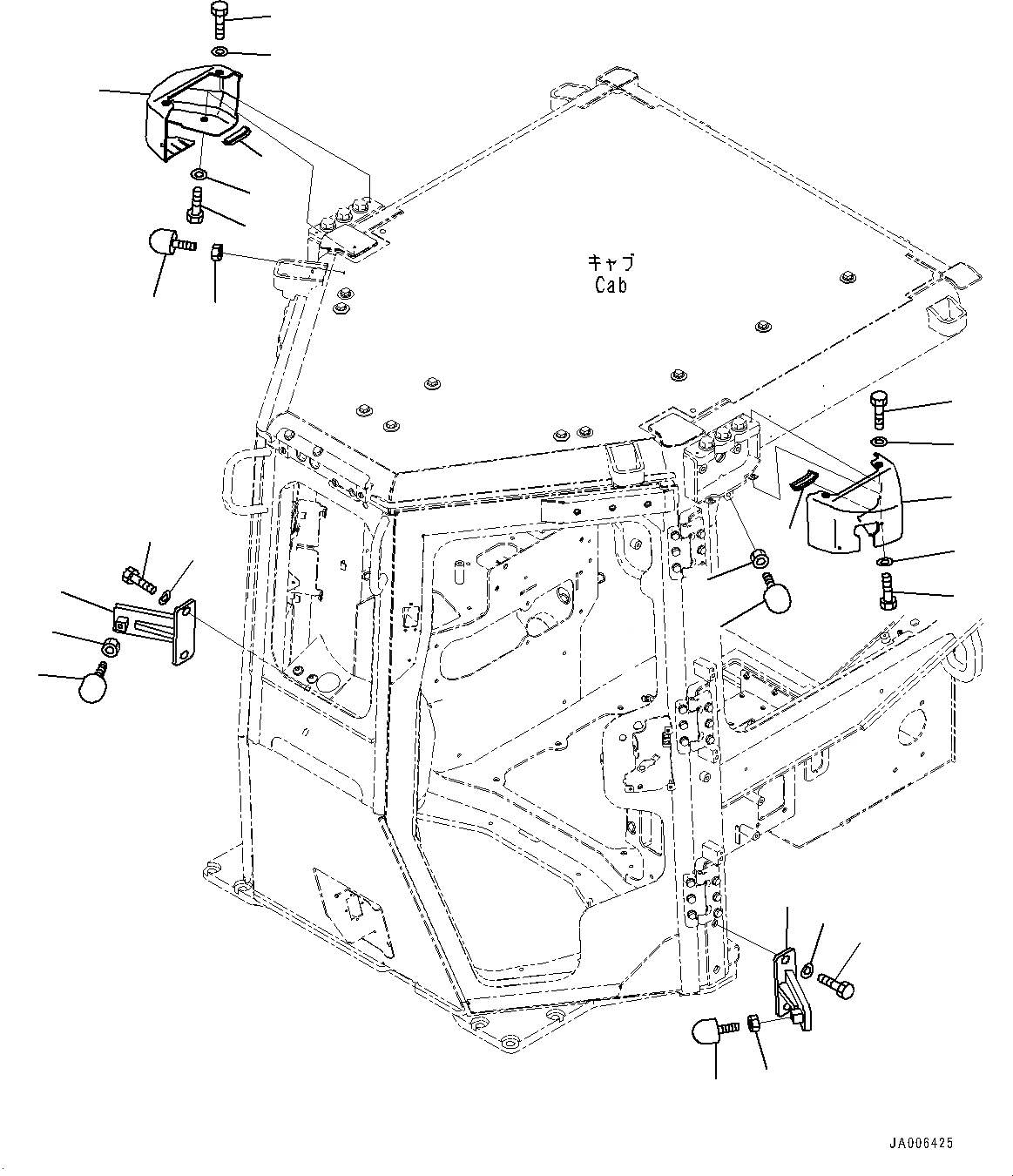 キャブ
Cab

JA006425