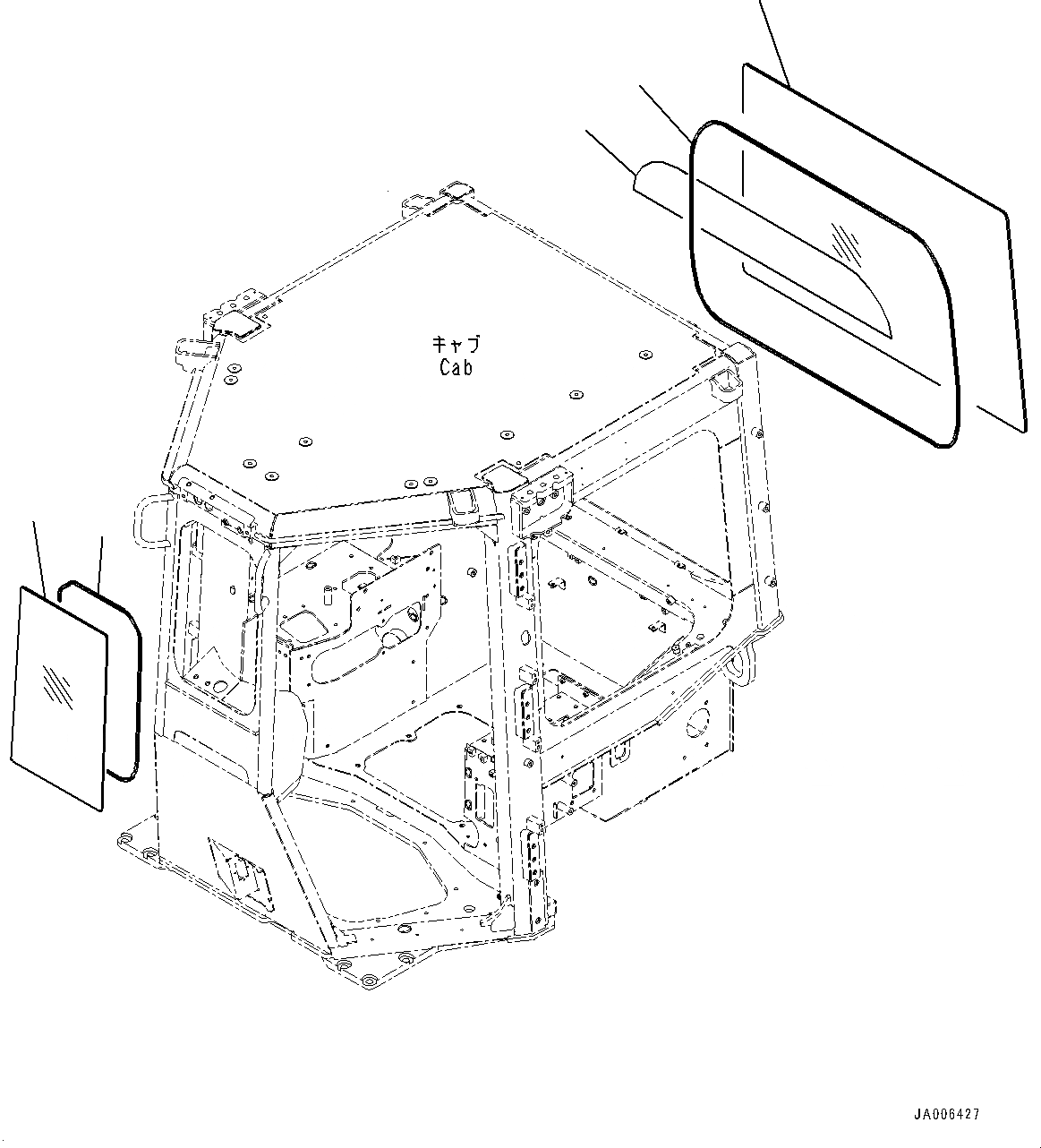 キャブ
Cab

JA006427