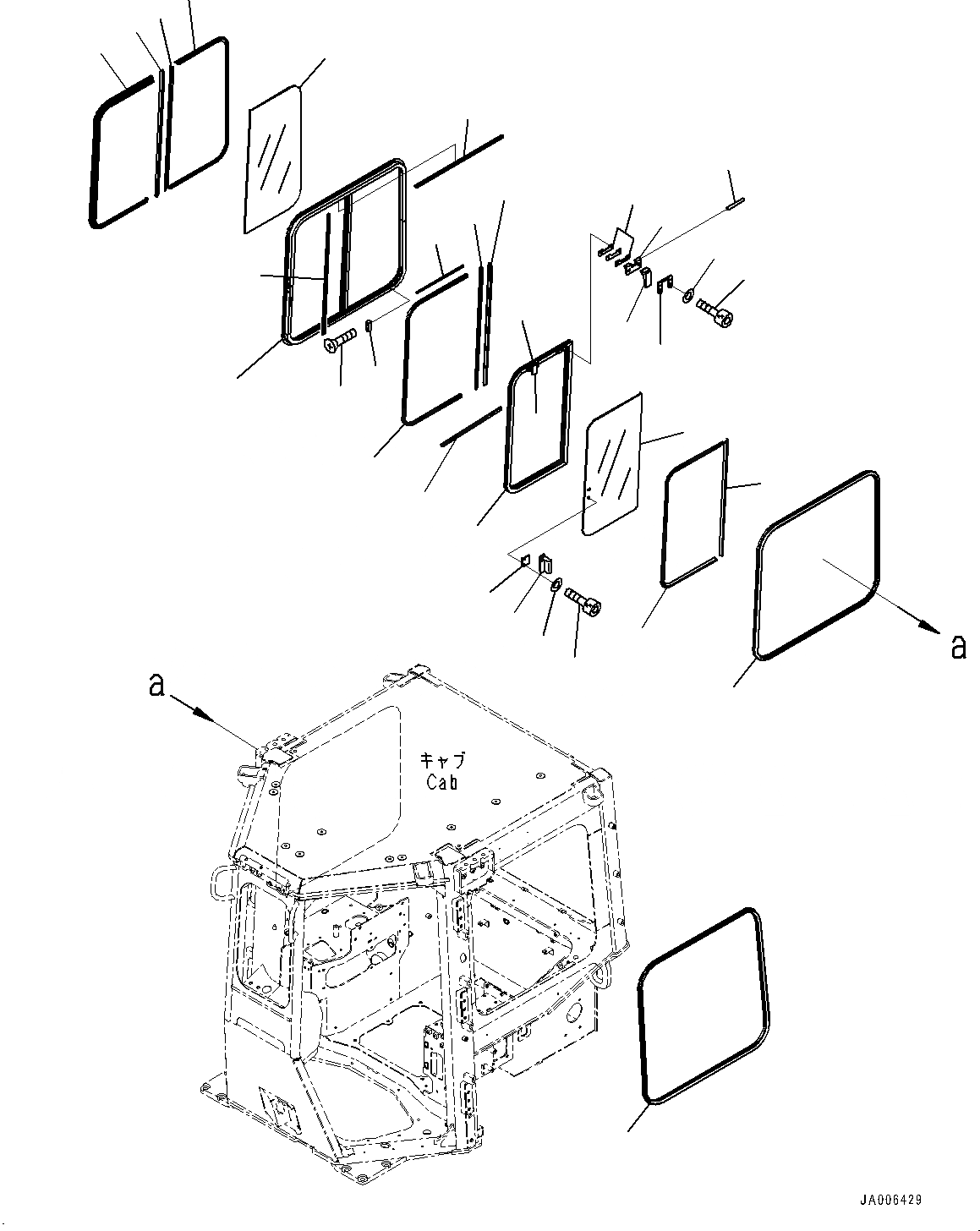 a

a

キャブ
Cab

JA006429