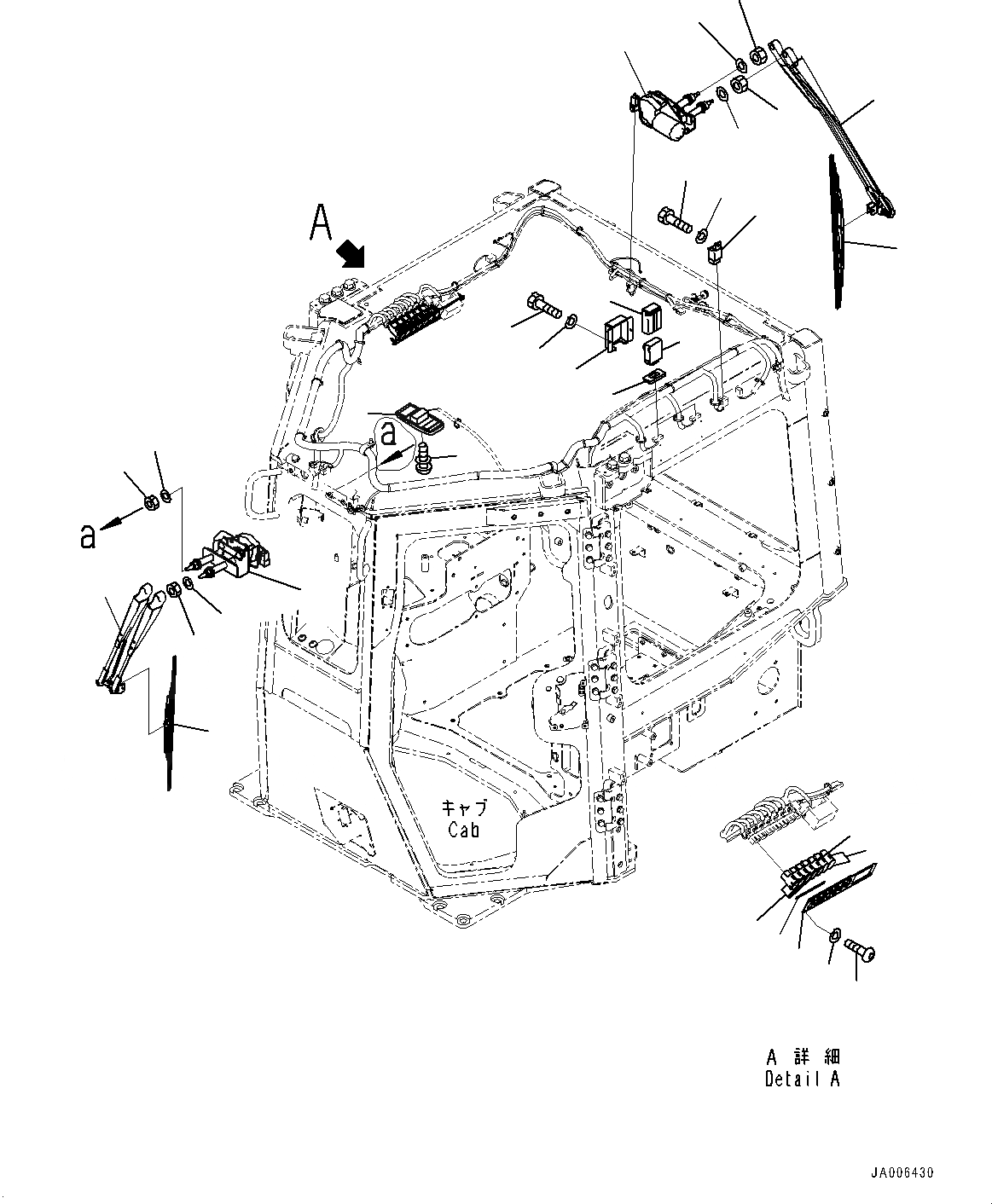 A

a

a

キャブ
Cab

A 詳細
Detail A

JA006430