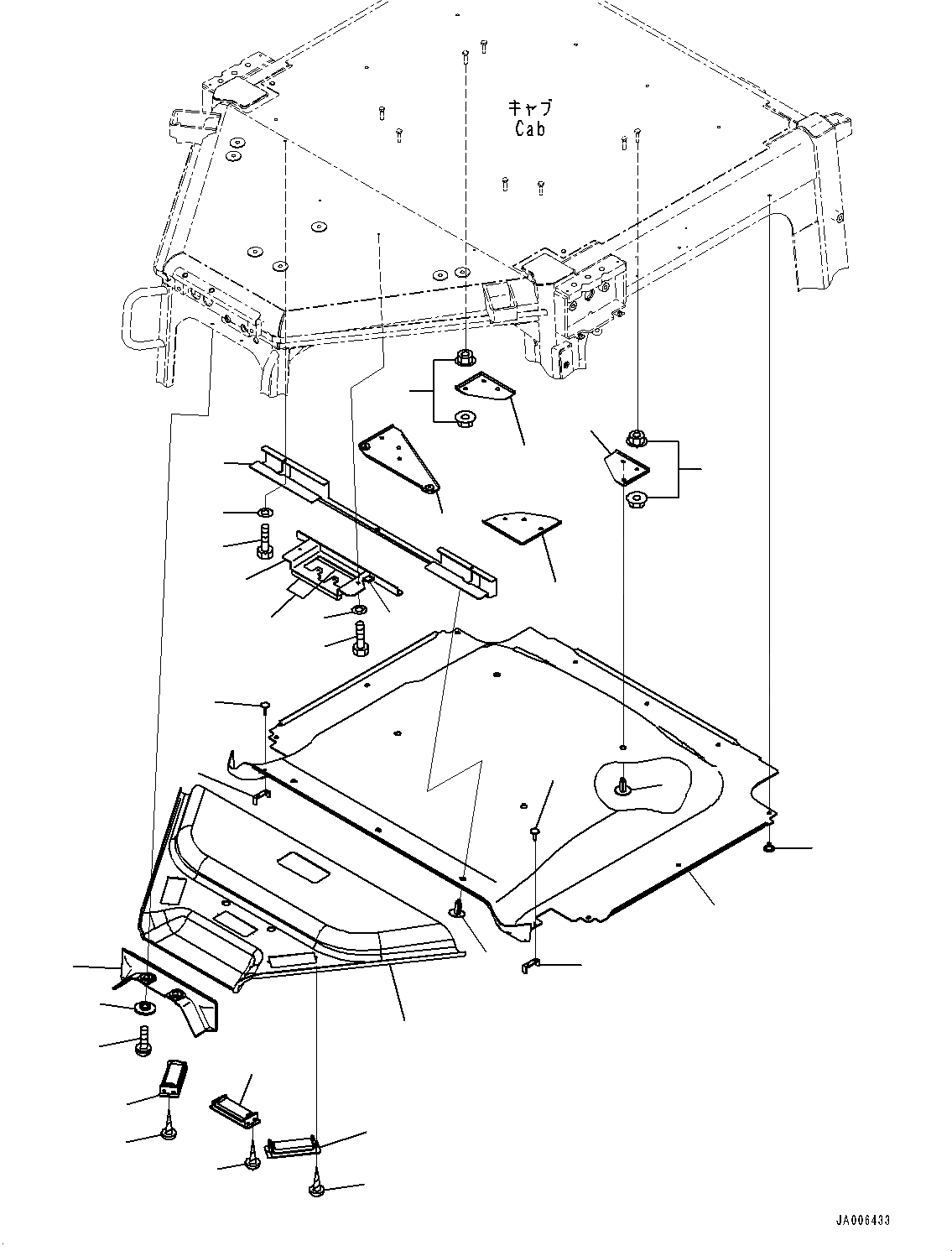 キャブ
Cab

JA006433