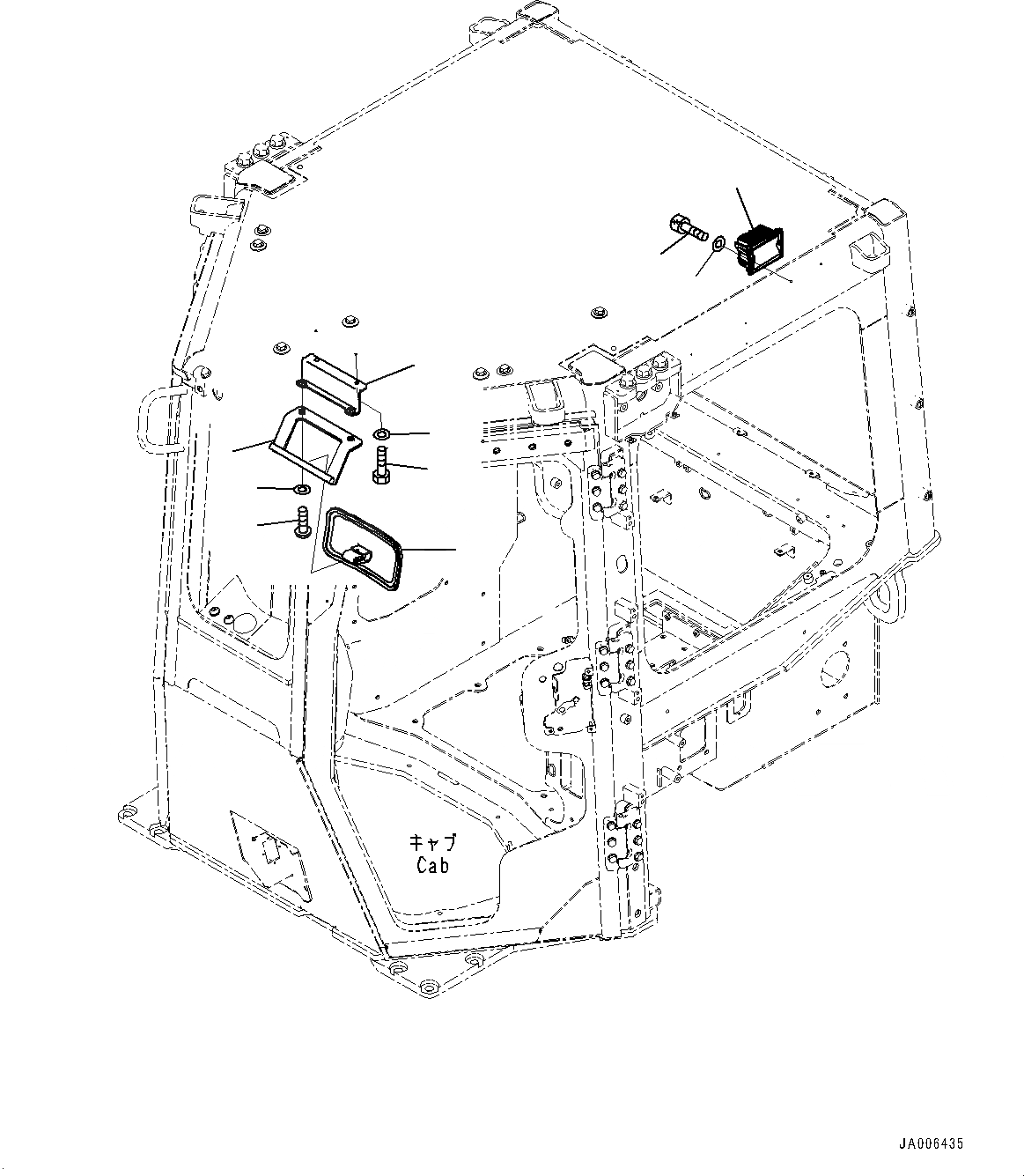 キャブ
Cab

JA006435