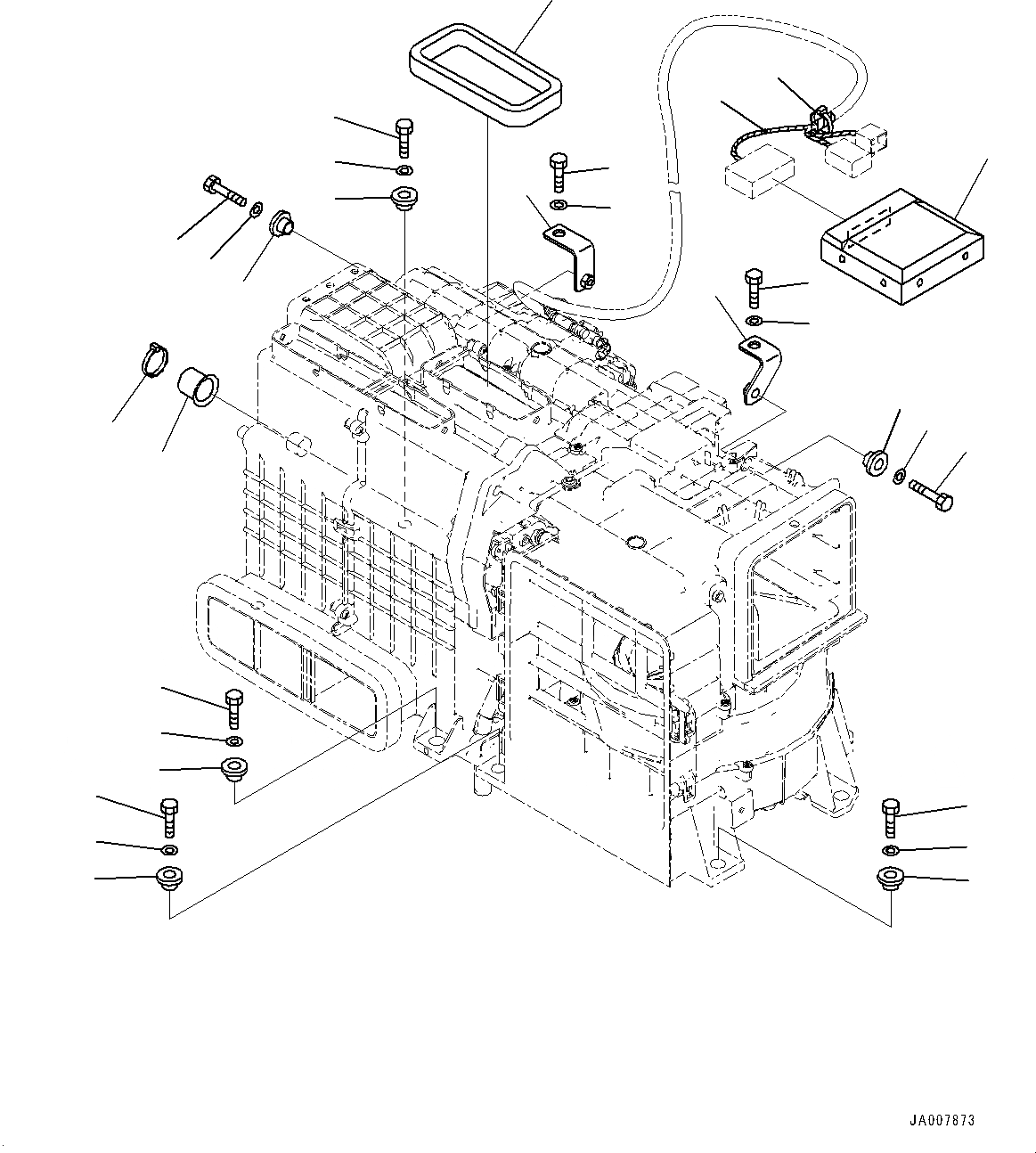 JA007873