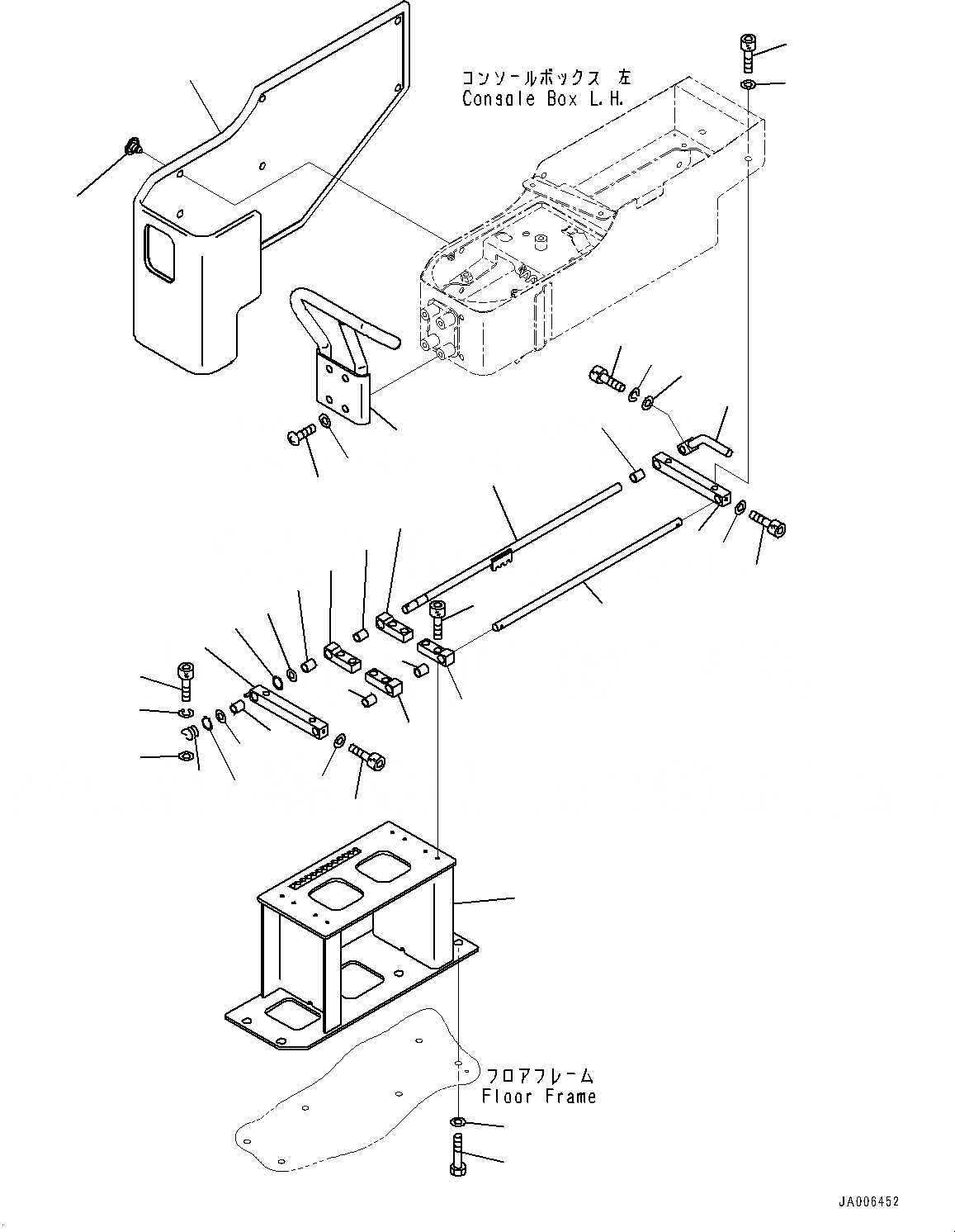 コンソールボックス 左
Console Box L.H.

フロアフレーム
Floor Frame

JA006452