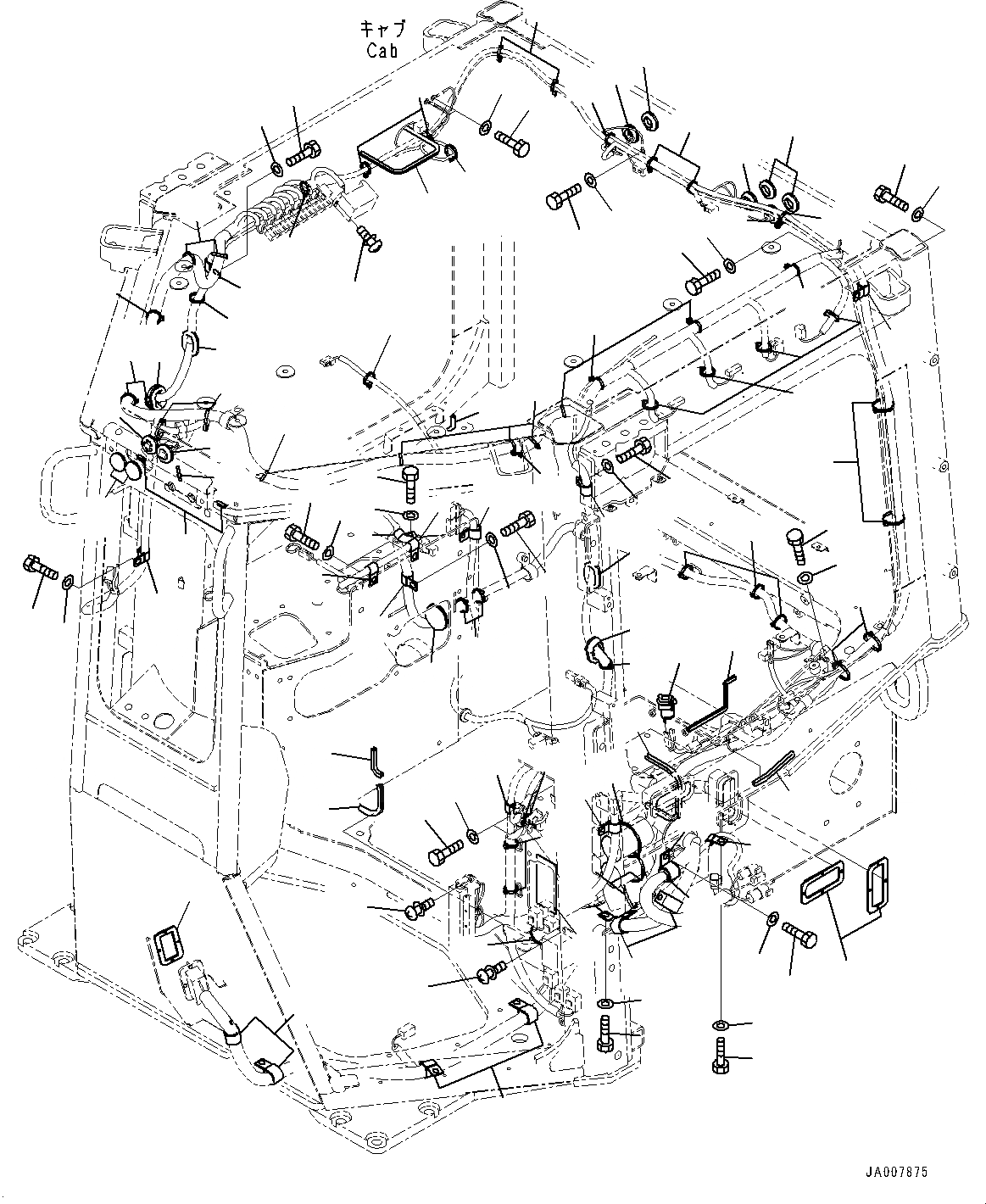 キャブ
Cab

JA007875