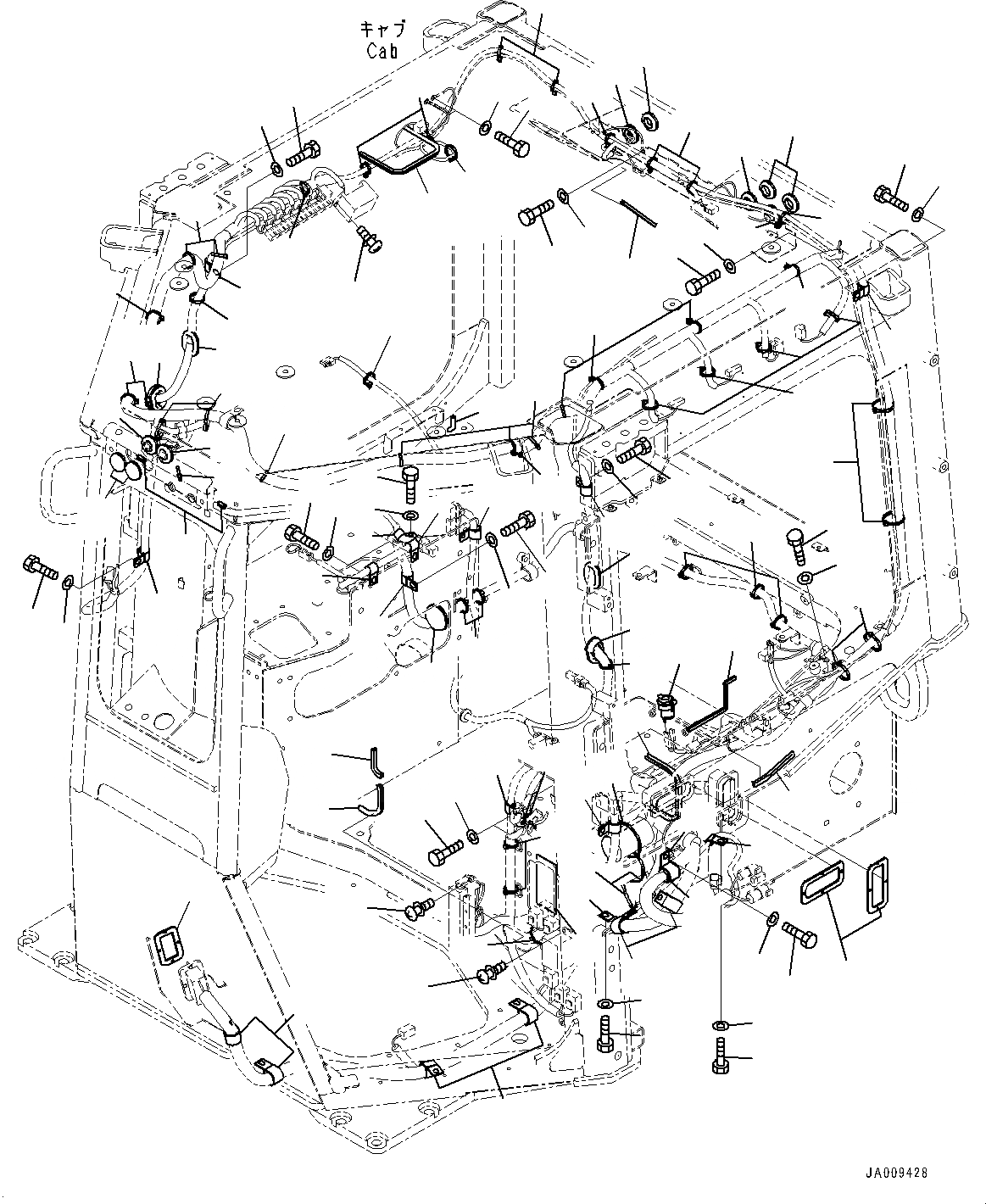 キャブ
Cab

JA009428