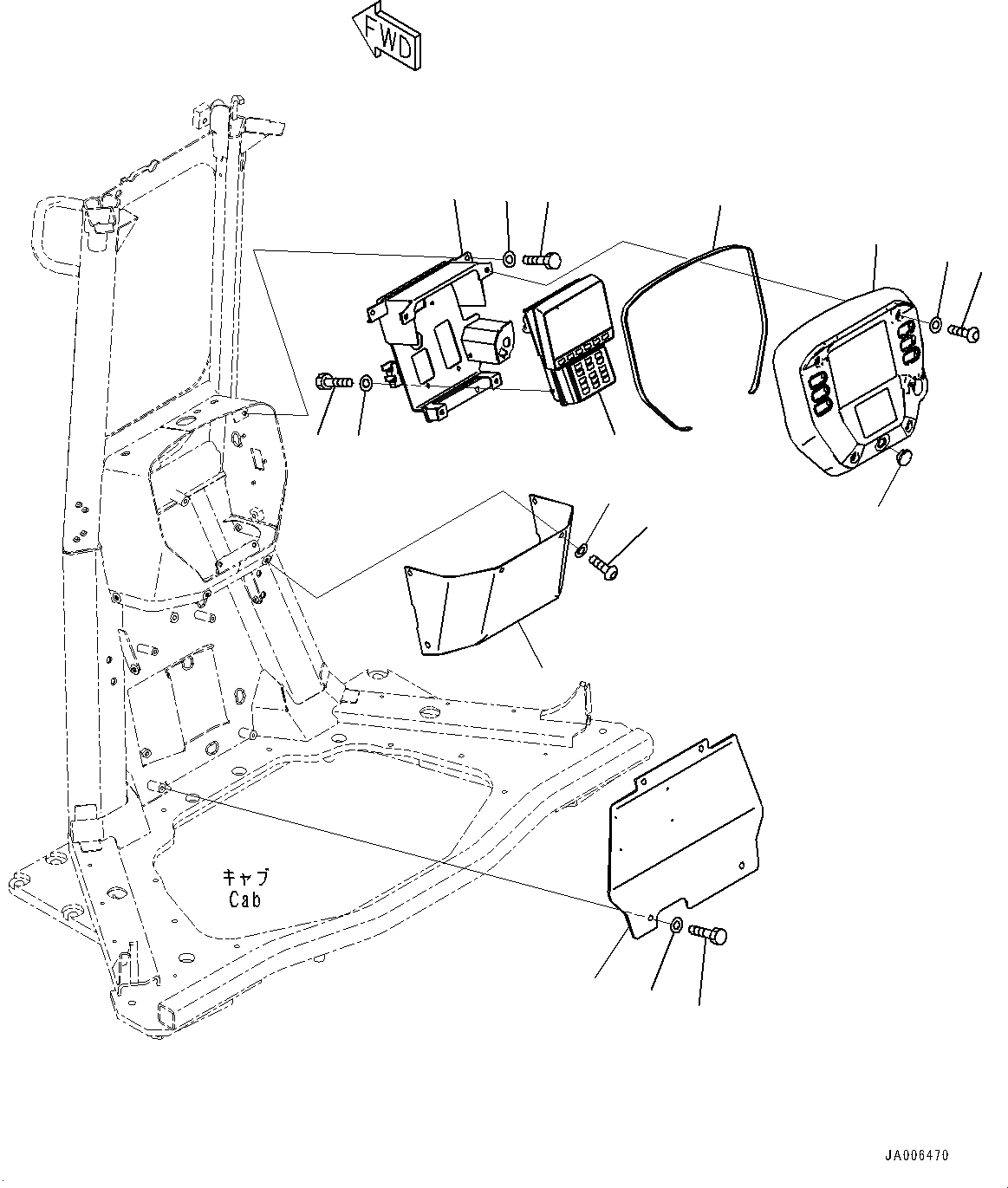 FWD

キャブ
Cab

JA006470