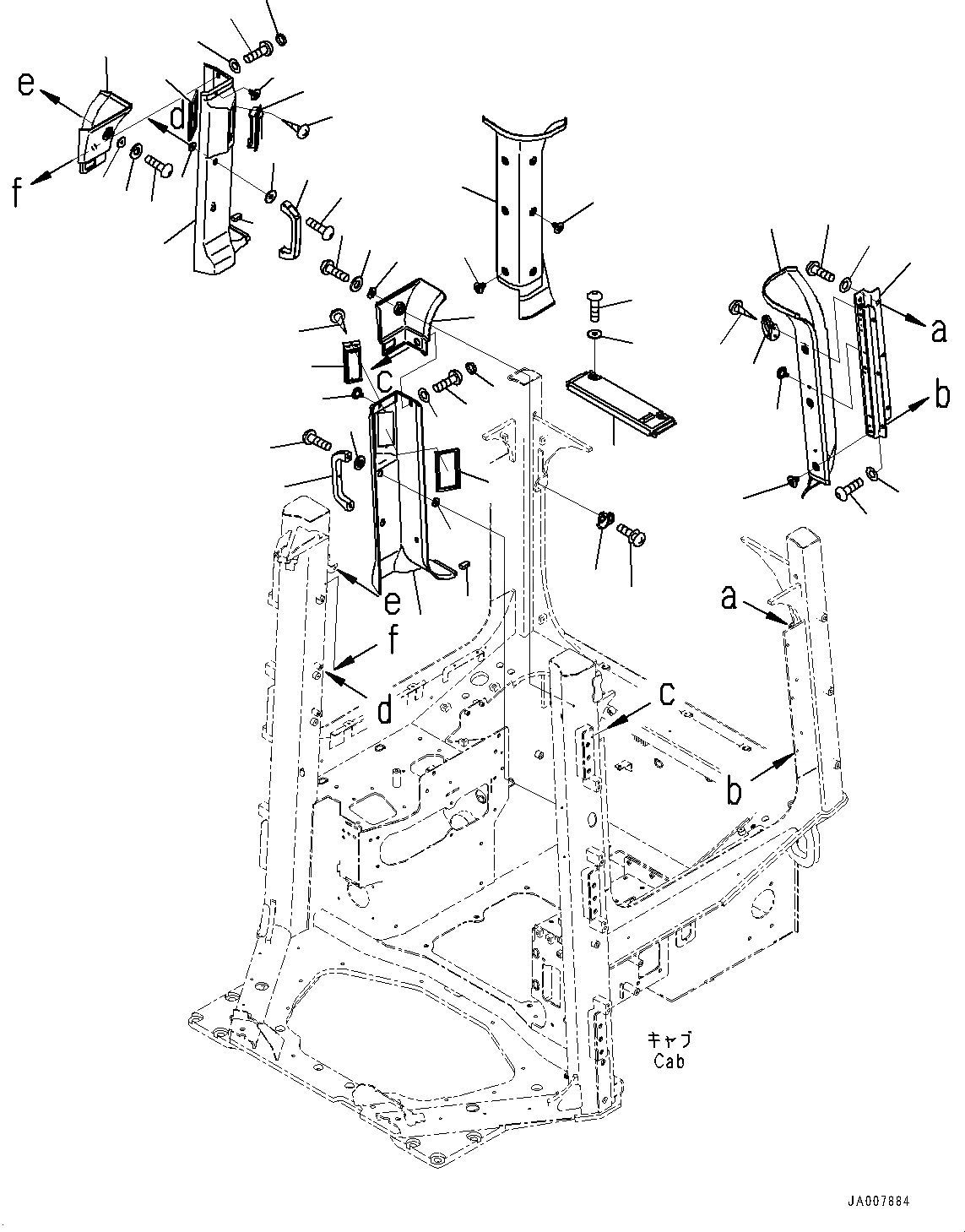 e
d
f
c
a
b
e
f
d
a
c
b
キャブ
Cab
JA007884