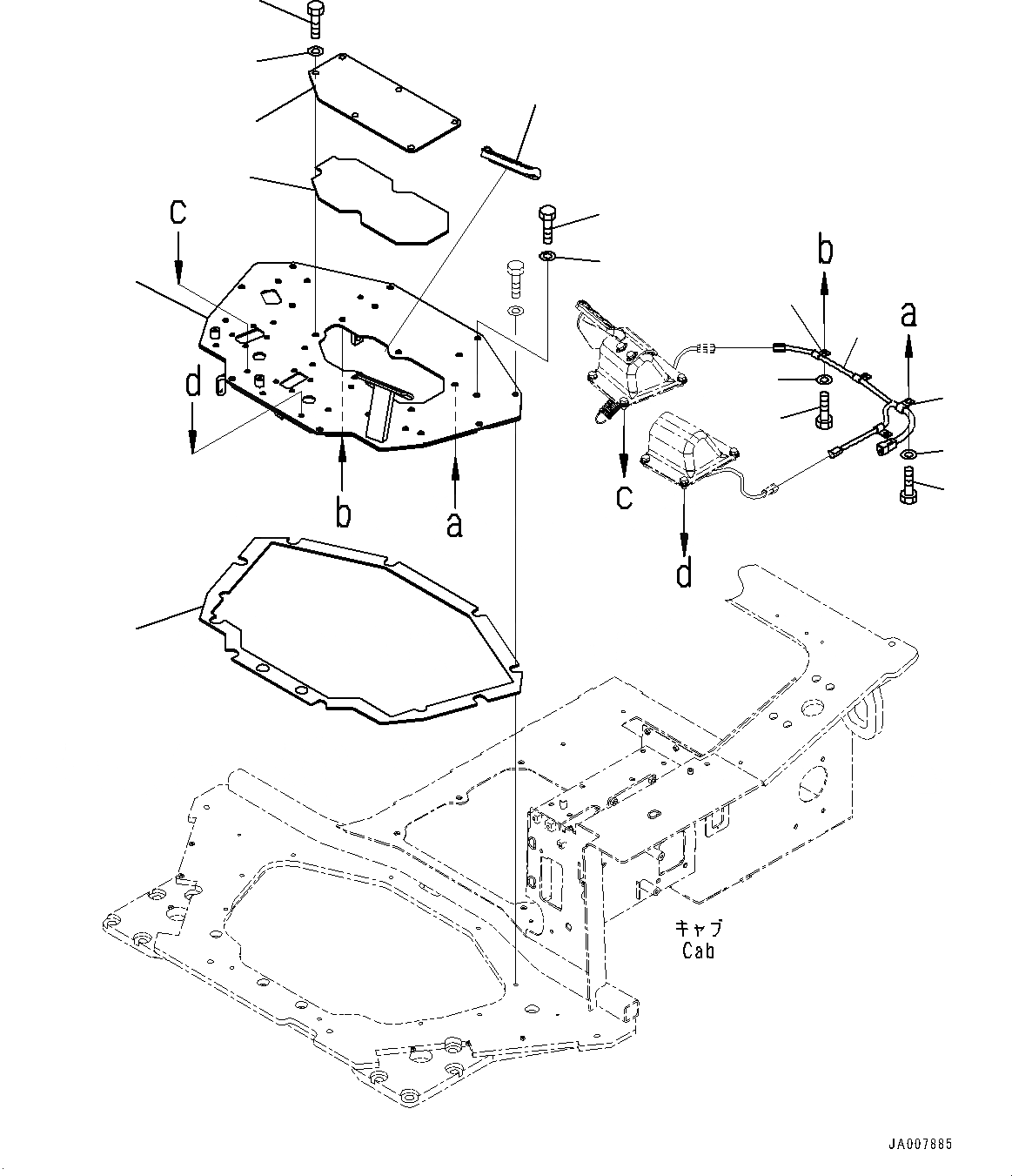 c

d

b

a

b

a

c

d

キャブ
Cab

JA007885