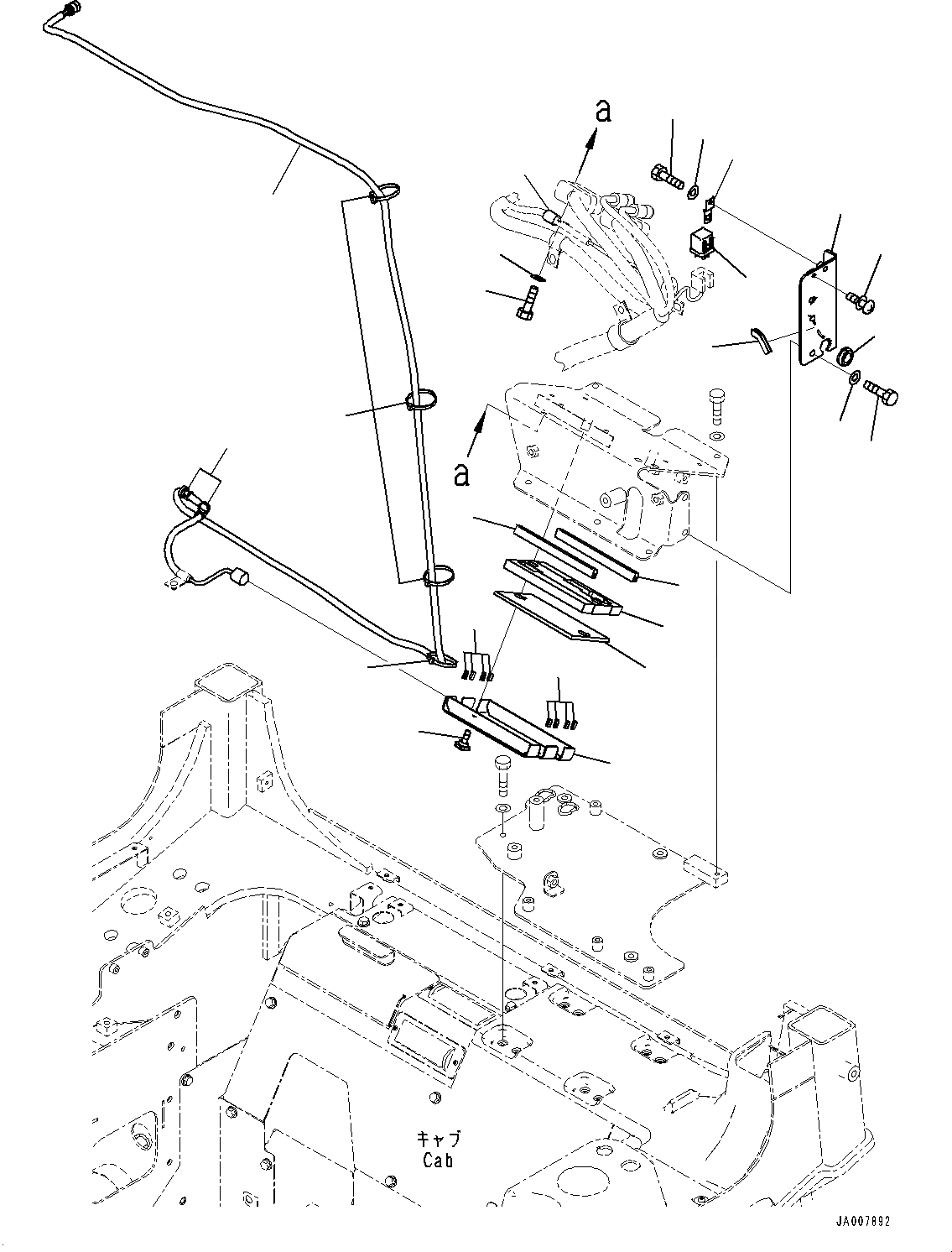 a

a

キャブ
Cab

JA007892