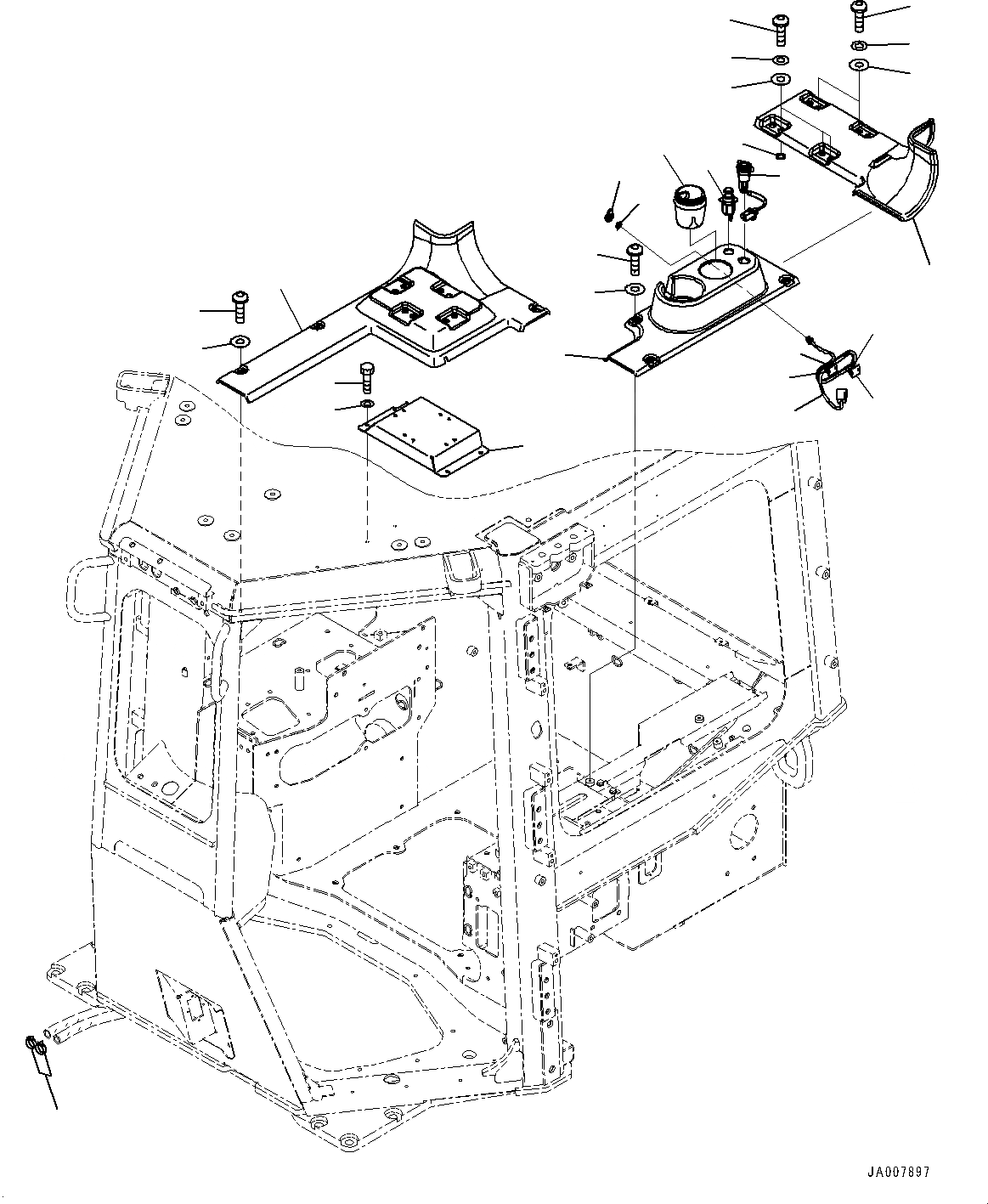 JA007897