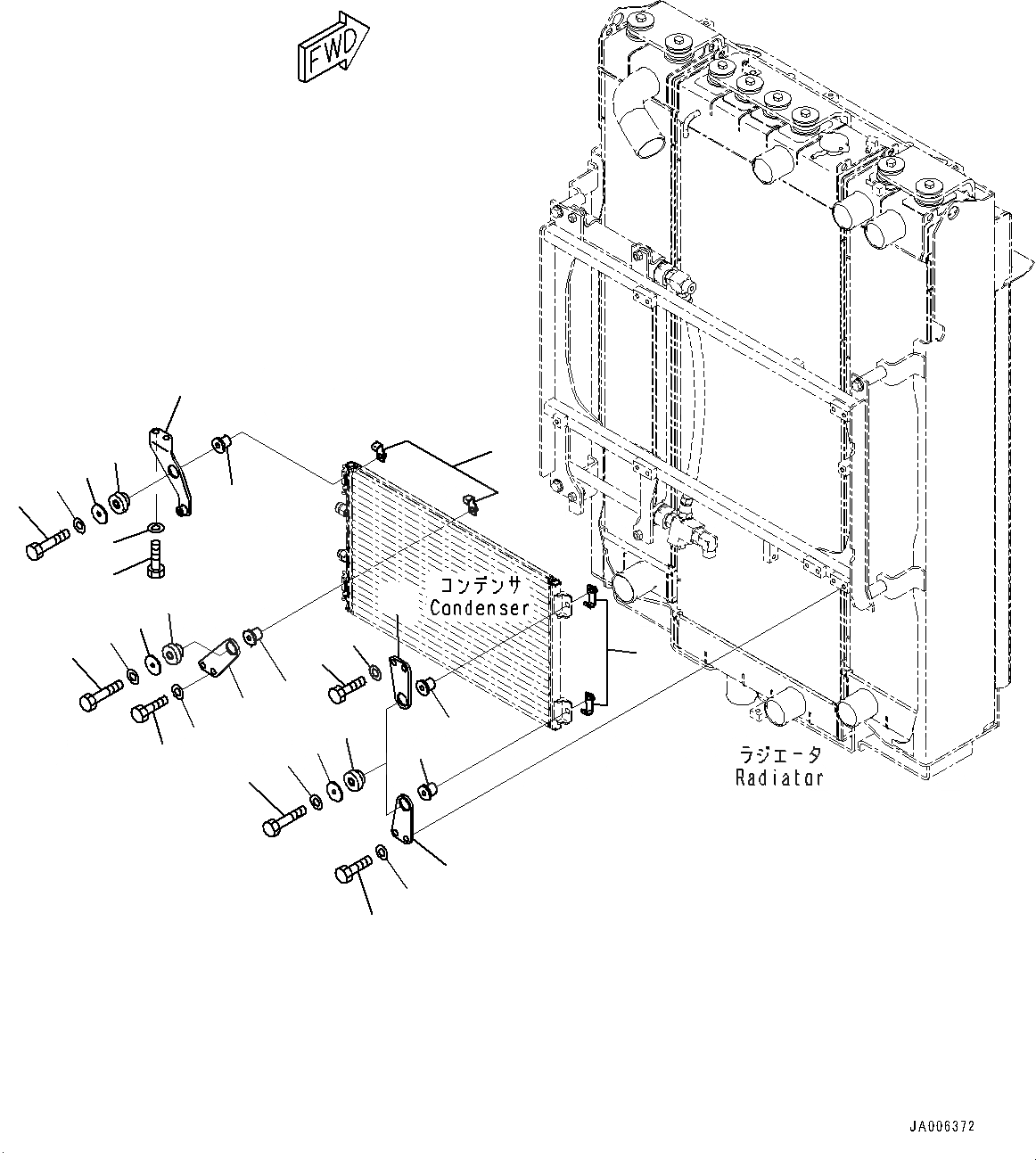 FWD

コンデンサ
Condenser

ラジエータ
Radiator

JA006372