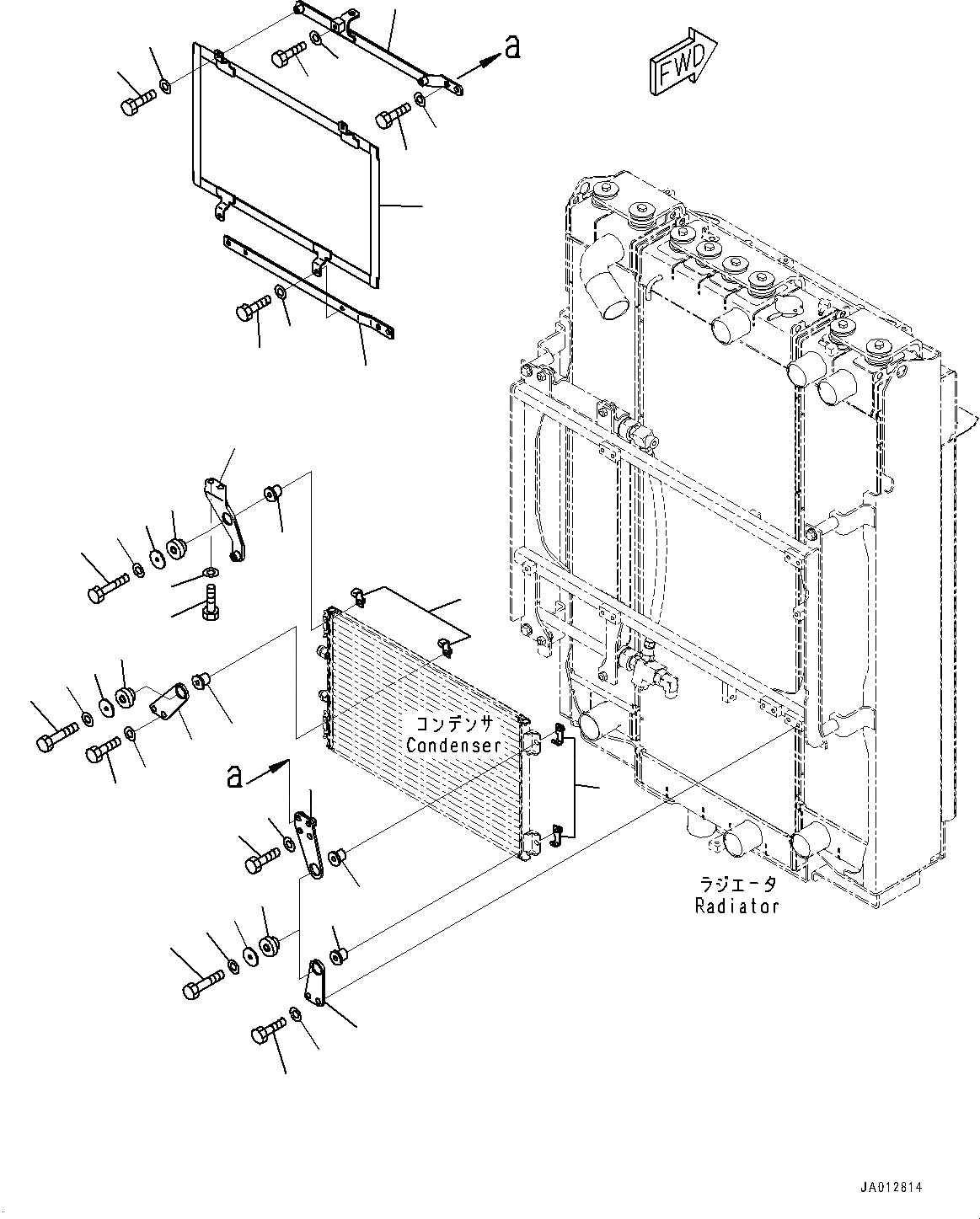 a

FWD

コンデンサ
Condenser

a

ラジエータ
Radiator

JA012814