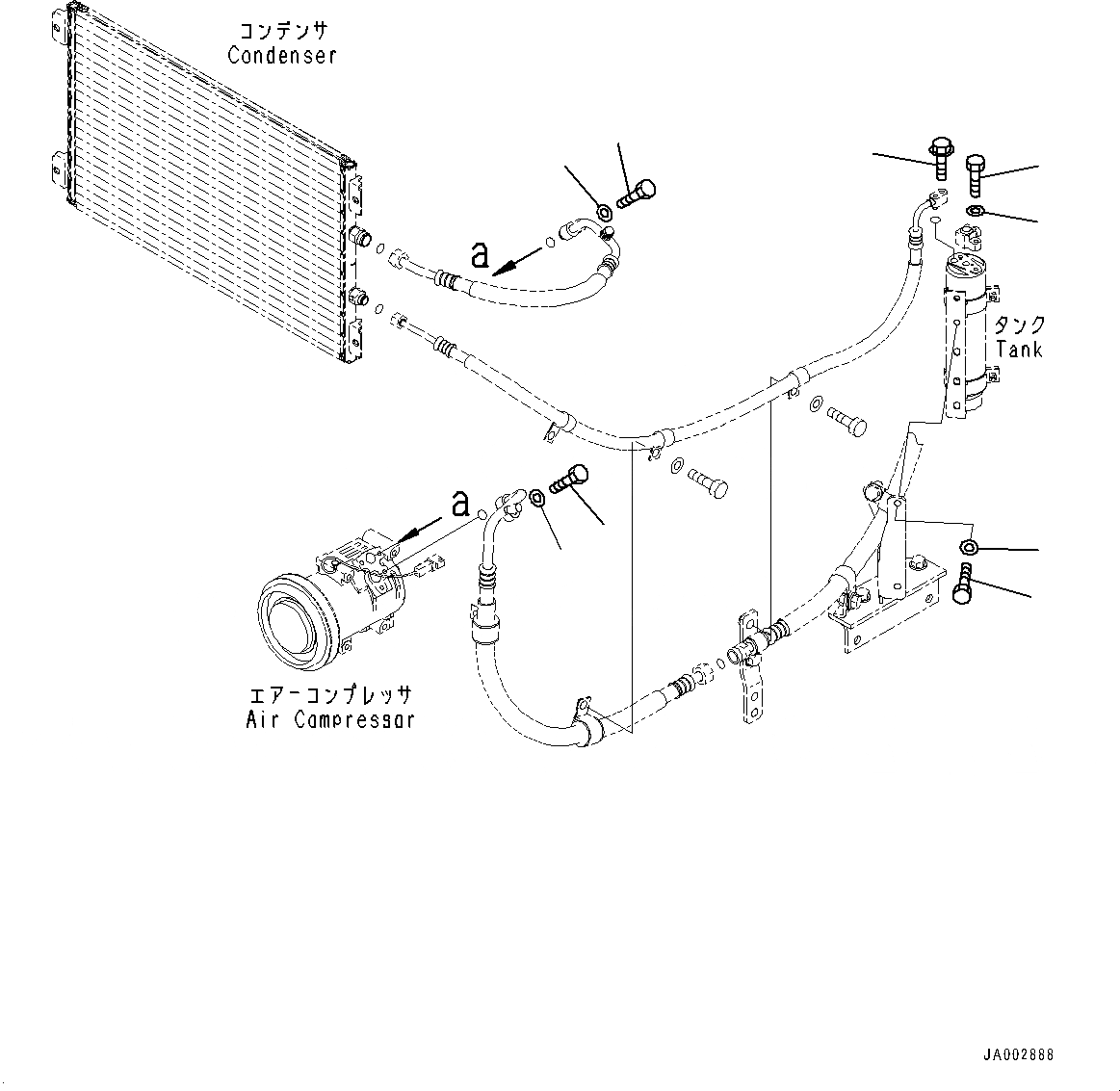 コンデンサ
Condenser

a

タンク
Tank

a

エアーコンプレッサ
Air Compressor

JA002888