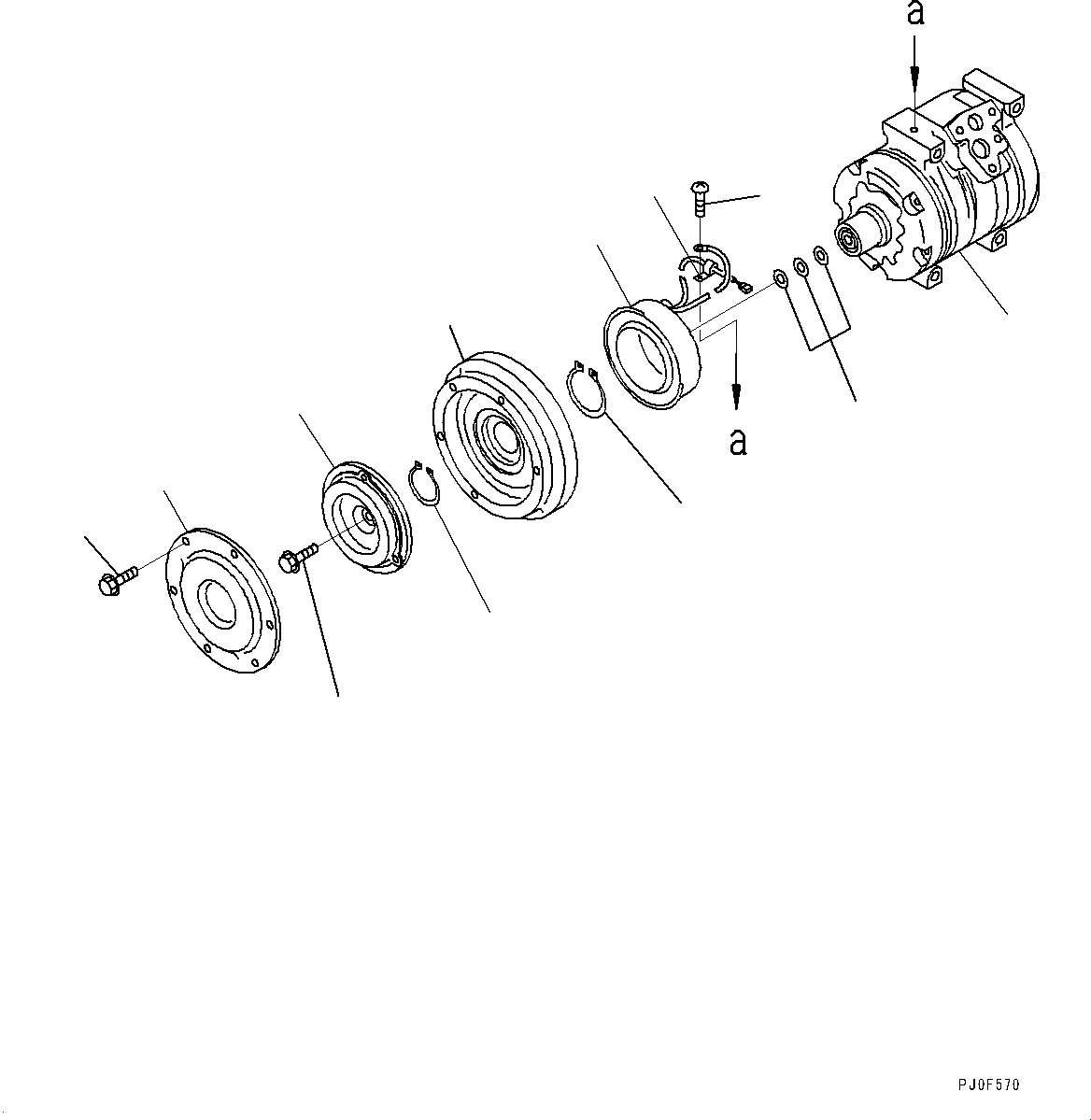 a

a

PJ0F570