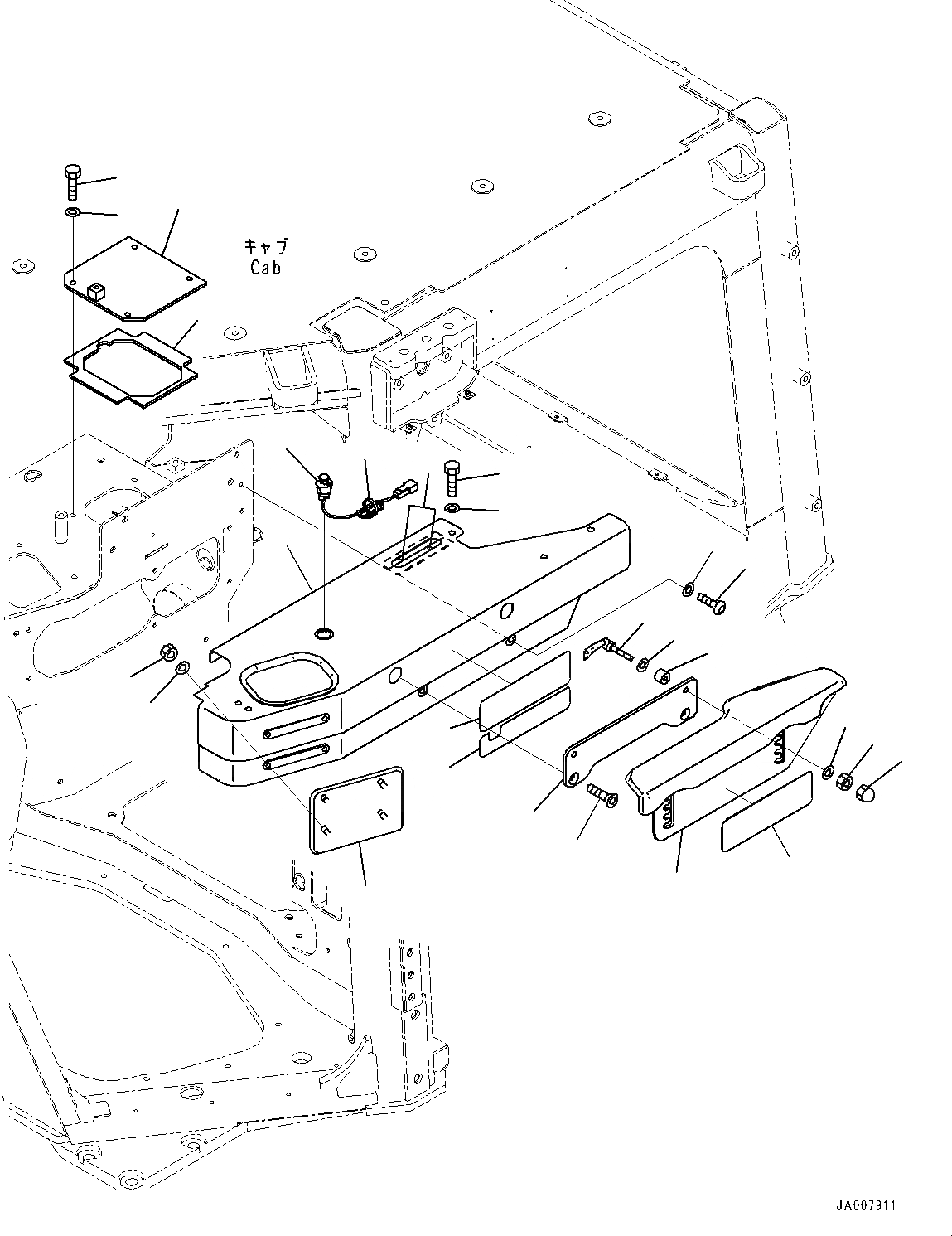 キャブ
Cab

JA007911