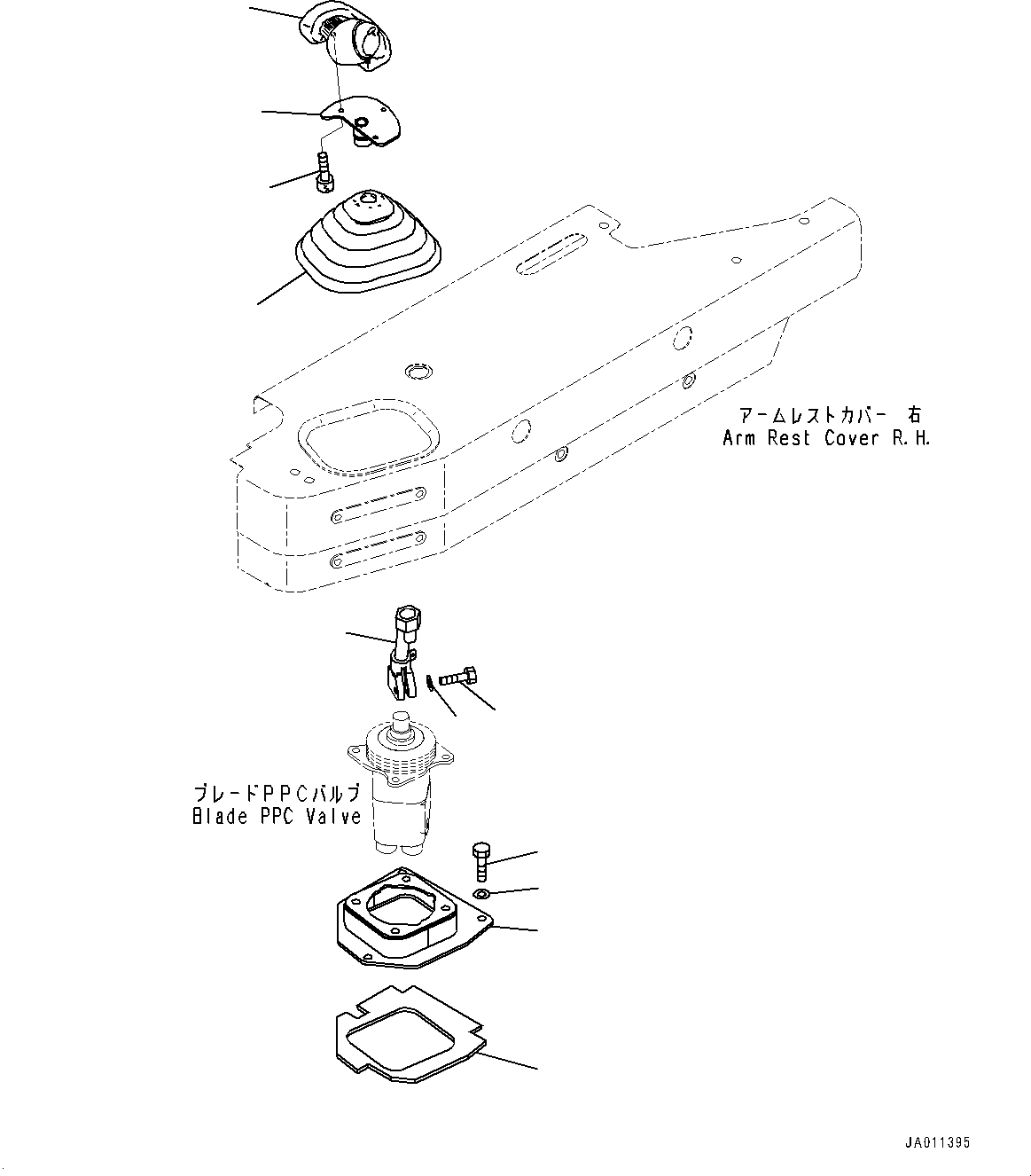 アームレストカバー 右
Arm Rest Cover R.H.

ブレードPPCバルブ
Blade PPC Valve

JA011395