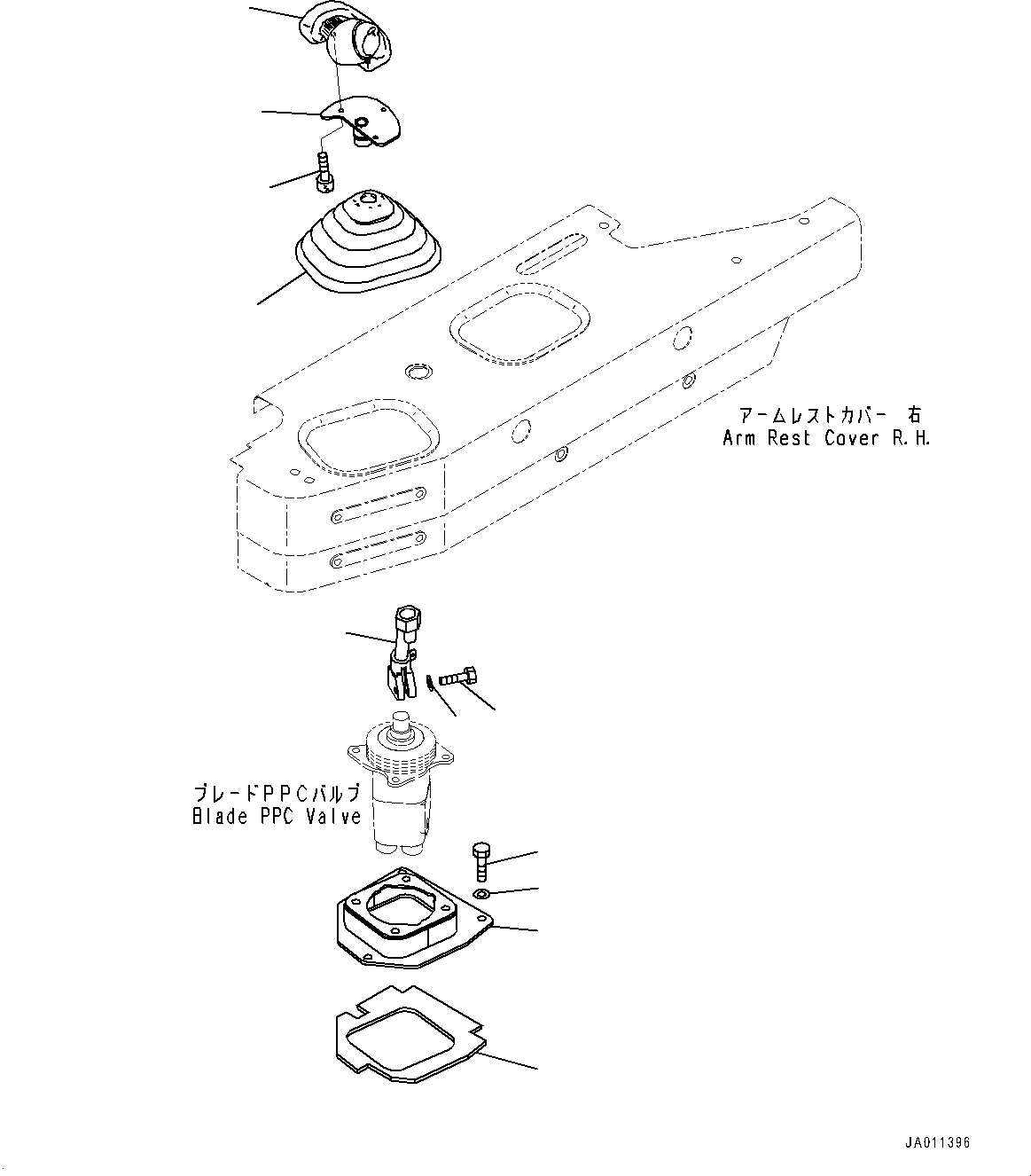 アームレストカバー 右
Arm Rest Cover R.H.

ブレードPPCバルブ
Blade PPC Valve

JA011396