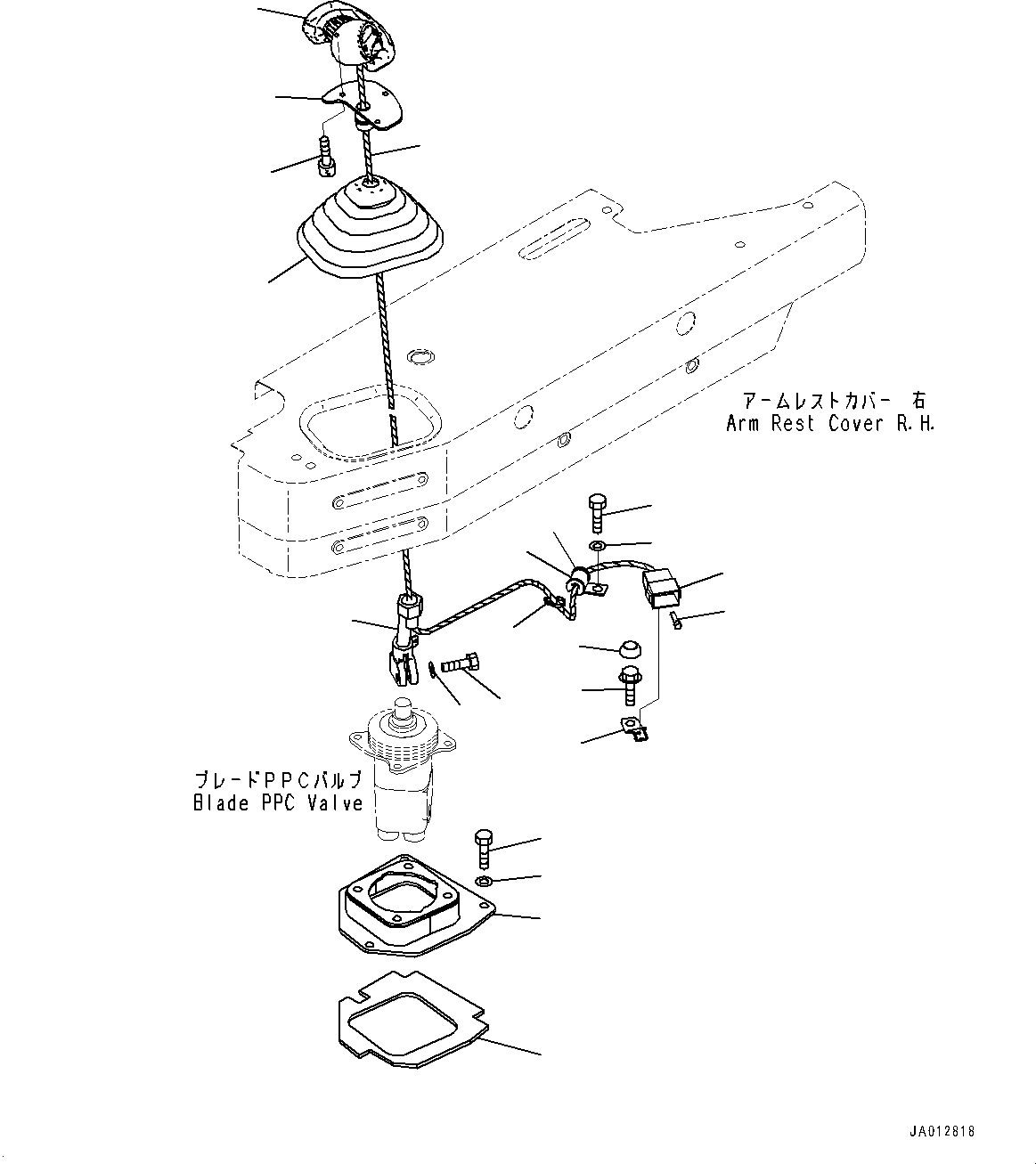 アームレストカバー 右
Arm Rest Cover R.H.

ブレードPPCバルブ
Blade PPC Valve

JA012818