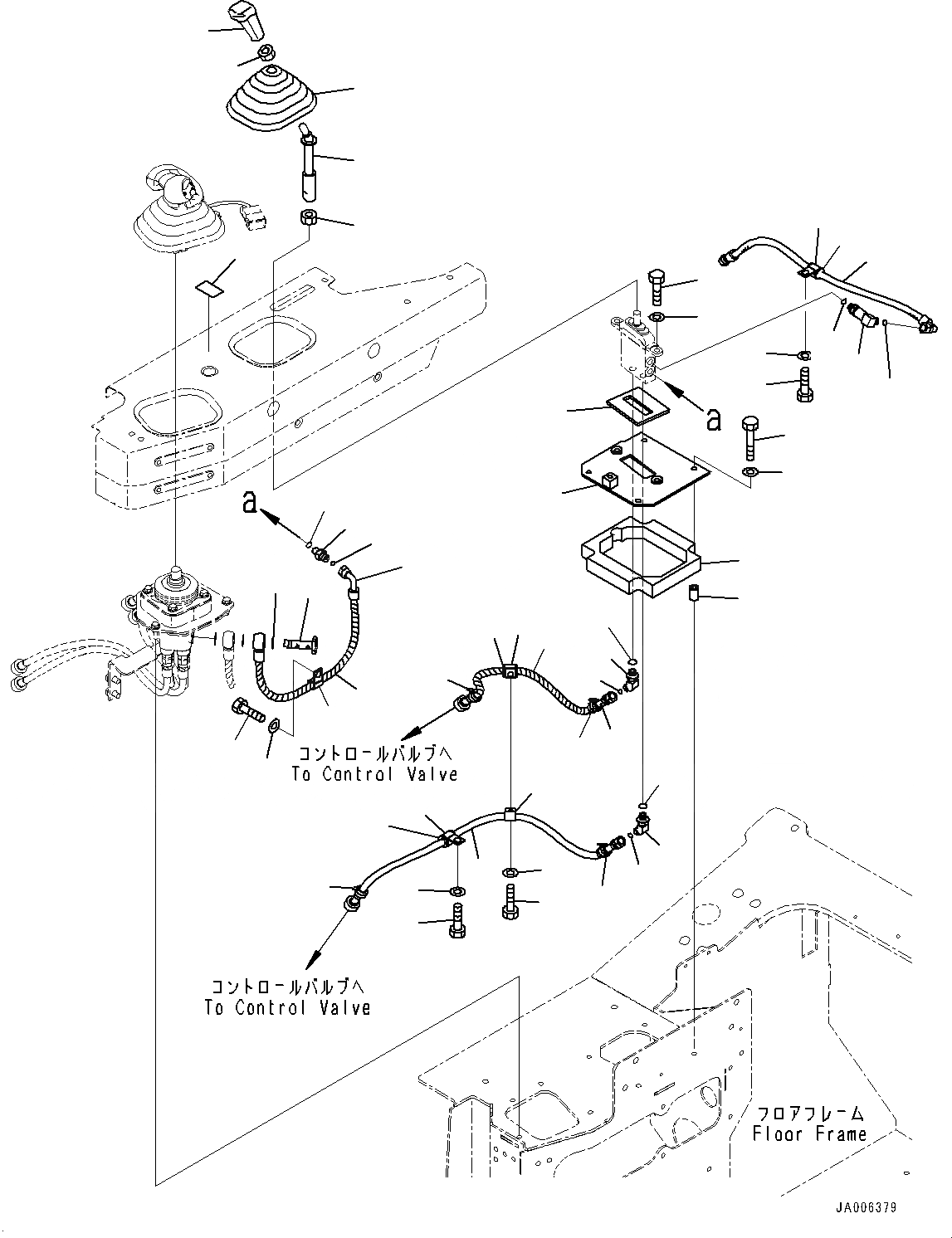 a

a

コントロールバルブへ
To Control Valve

コントロールバルブへ
To Control Valve

フロアフレーム
Floor Frame

JA006379