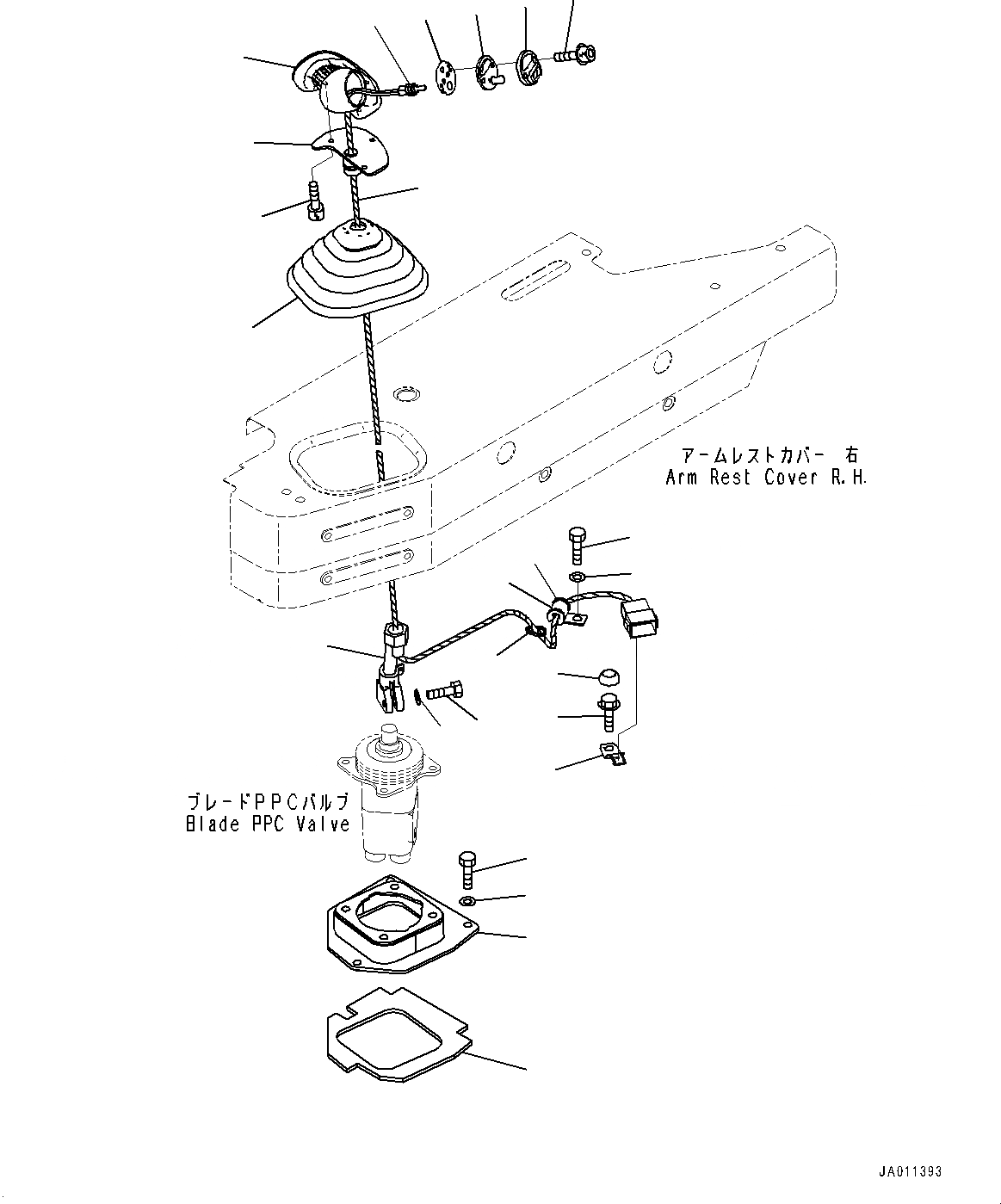 アームレストカバー 右
Arm Rest Cover R.H.

ブレードPPCバルブ
Blade PPC Valve

JA011393