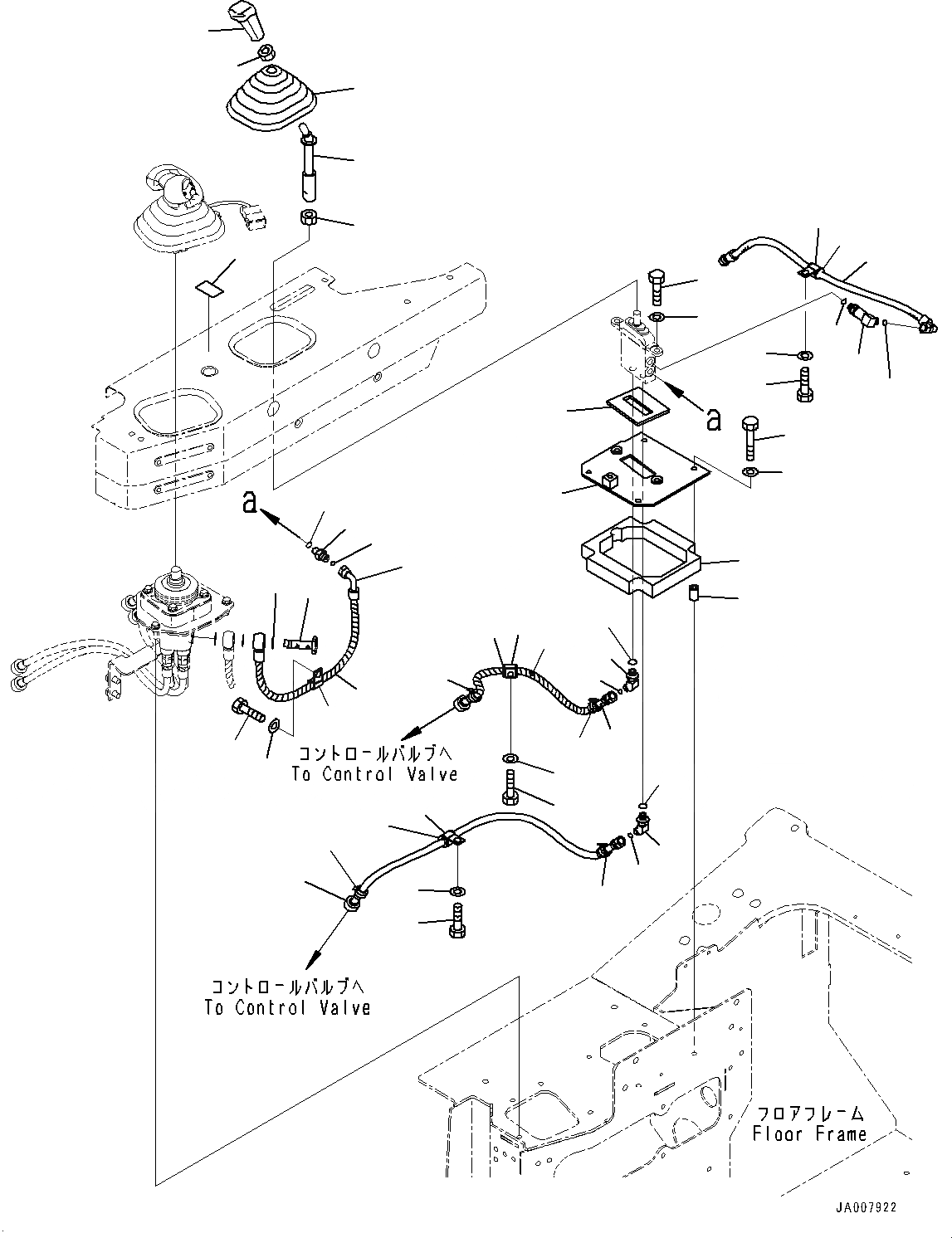 a

a

コントロールバルブへ
To Control Valve

コントロールバルブへ
To Control Valve

フロアフレーム
Floor Frame

JA007922