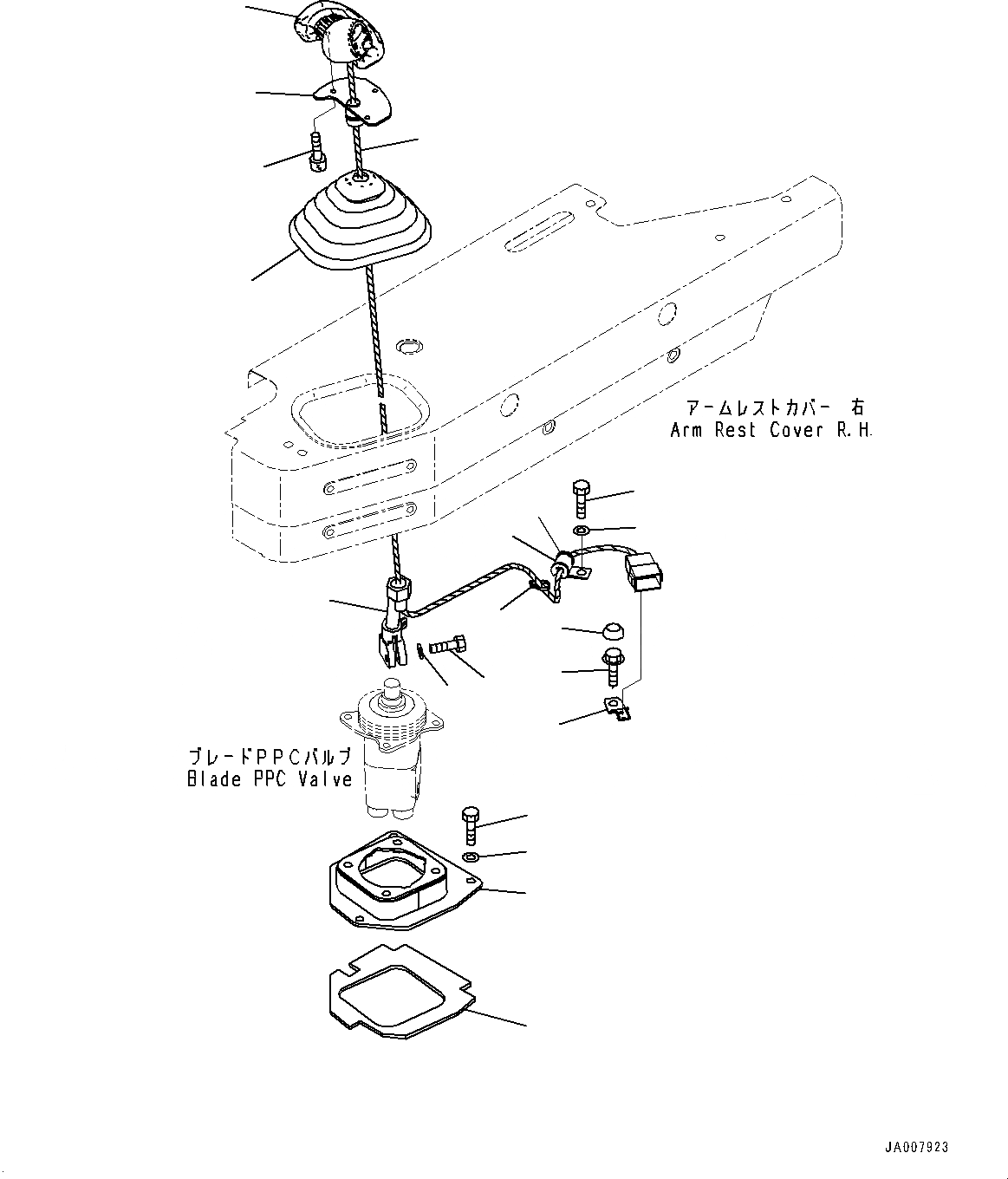 アームレストカバー 右
Arm Rest Cover R.H.

ブレードPPCバルブ
Blade PPC Valve

JA007923