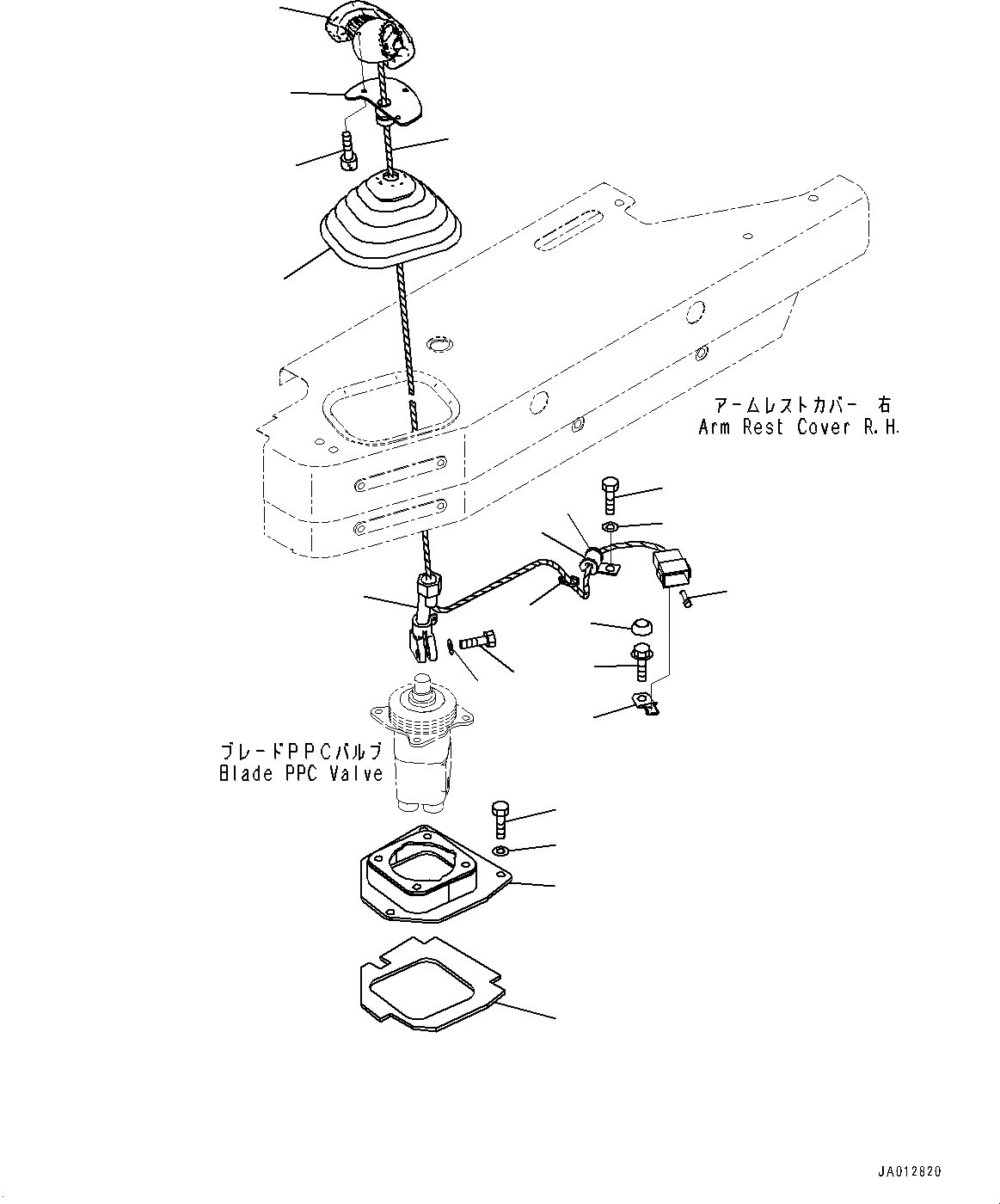 アームレストカバー 右
Arm Rest Cover R.H.

ブレードPPCバルブ
Blade PPC Valve

JA012820